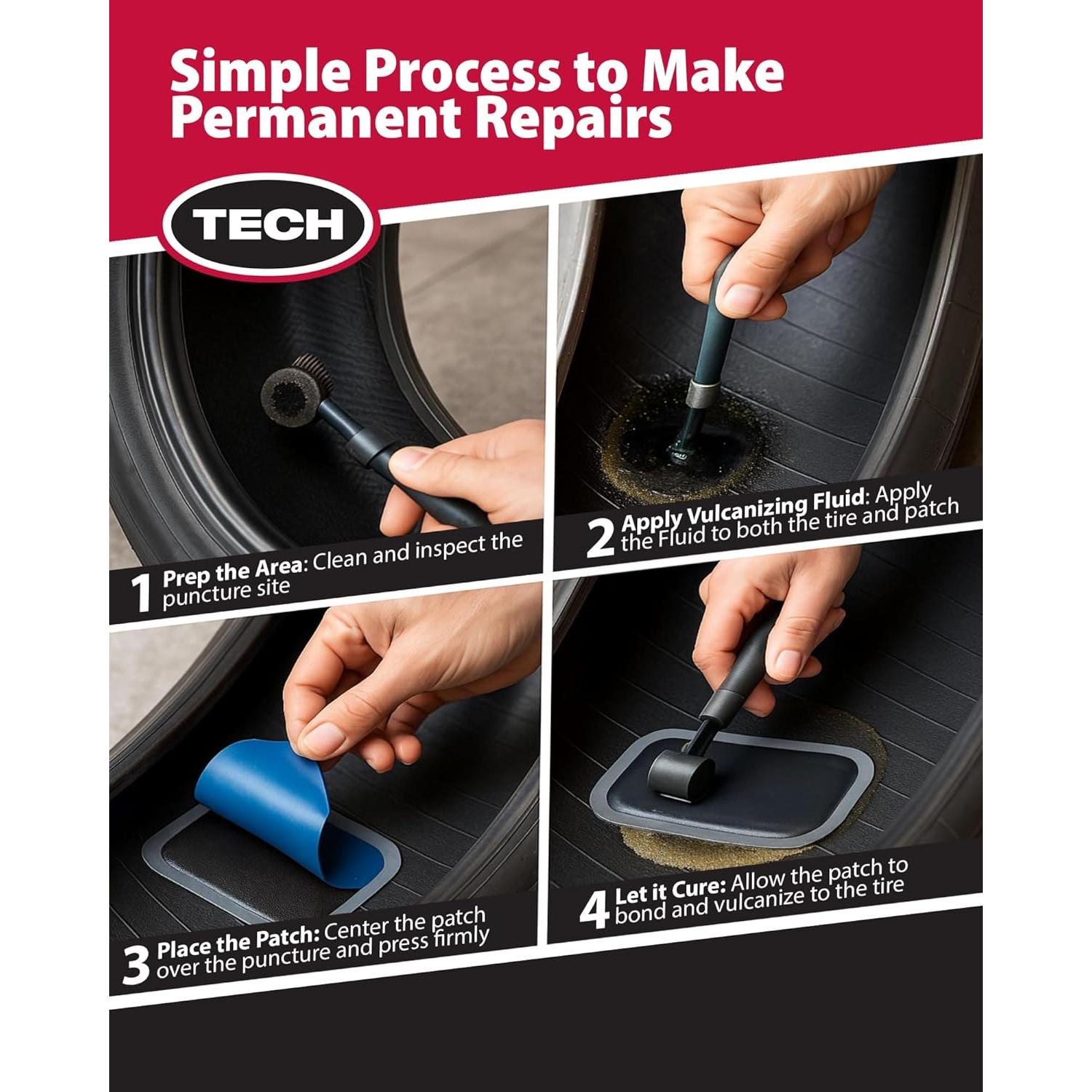 Simple Process to Make Permanent Repairs

TECH

1 Prep the Area: Clean and inspect the puncture site

2 Apply Vulcanizing Fluid: Apply the Fluid to both the tire and patch

3 Place the Patch: Center the patch over the puncture and press firmly

4 Let it Cure: Allow the patch to bond and vulcanize to the tire