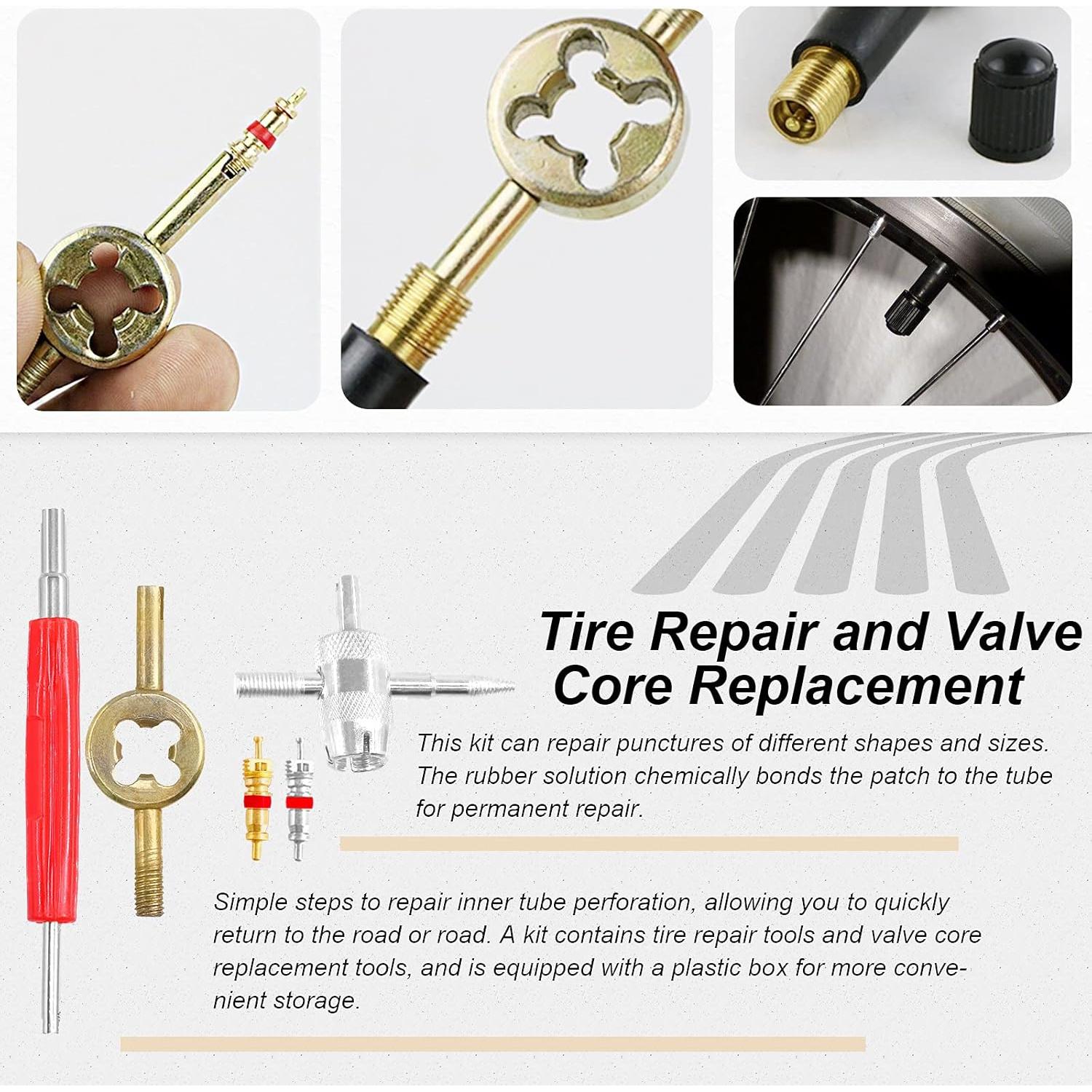 Tire Repair and Valve Core Replacement

This kit can repair punctures of different shapes and sizes. The rubber solution chemically bonds the patch to the tube for permanent repair.

Simple steps to repair inner tube perforation, allowing you to quickly return to the road or road. A kit contains tire repair tools and valve core replacement tools, and is equipped with a plastic box for more convenient storage.