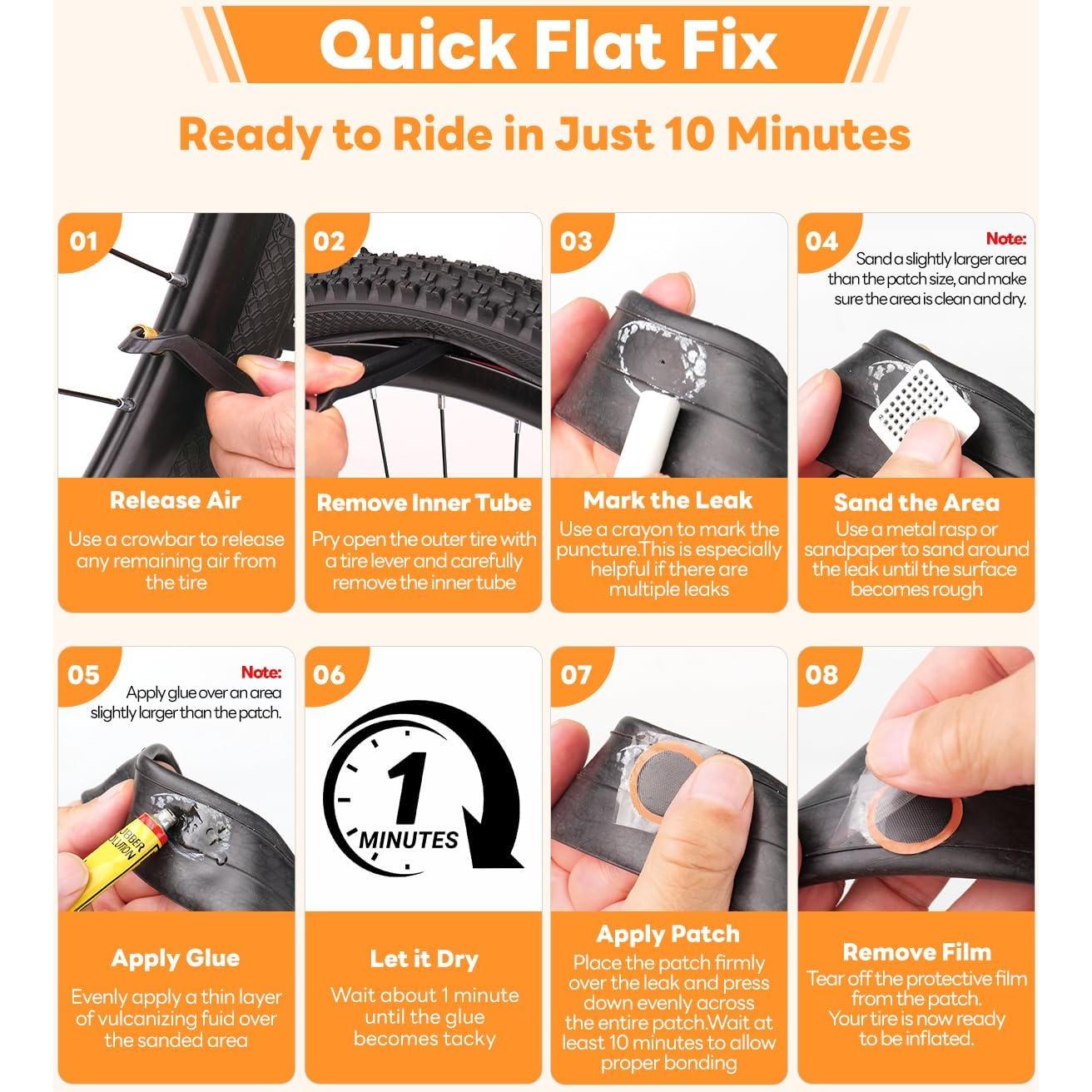 Quick Flat Fix

Ready to Ride in Just 10 Minutes

01

Release Air

Use a crowbar to release any remaining air from the tire

02

Remove Inner Tube

Pry open the outer tire with a tire lever and carefully remove the inner tube

03

Mark the Leak

Use a crayon to mark the puncture.This is especially helpful if there are multiple leaks

04

Note:
Sand a slightly larger area than the patch size, and make sure the area is clean and dry.

Sand the Area

Use a metal rasp or sandpaper to sand around the leak until the surface becomes rough

05

Note:
Apply glue over an area slightly larger than the patch.

RUBBER SOLUTION

Apply Glue

Evenly apply a thin layer of vulcanizing fuid over the sanded area

06

1 MINUTES

Let it Dry

Wait about 1 minute until the glue becomes tacky

07

Apply Patch

Place the patch firmly over the leak and press down evenly across the entire patch.Wait at least 10 minutes to allow proper bonding

08

Remove Film

Tear off the protective film from the patch. Your tire is now ready to be inflated.