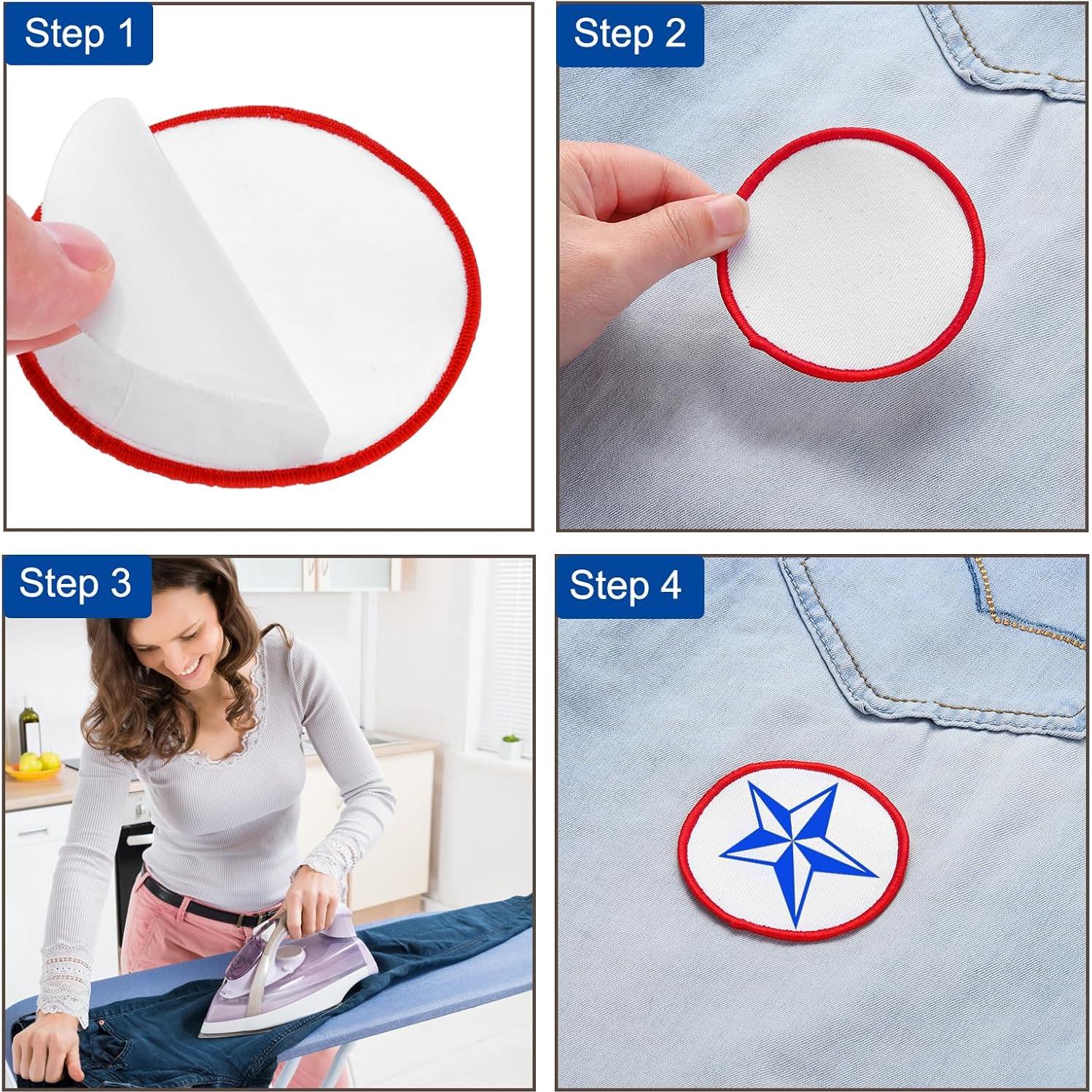 Step 1

Step 2

Step 3

Step 4