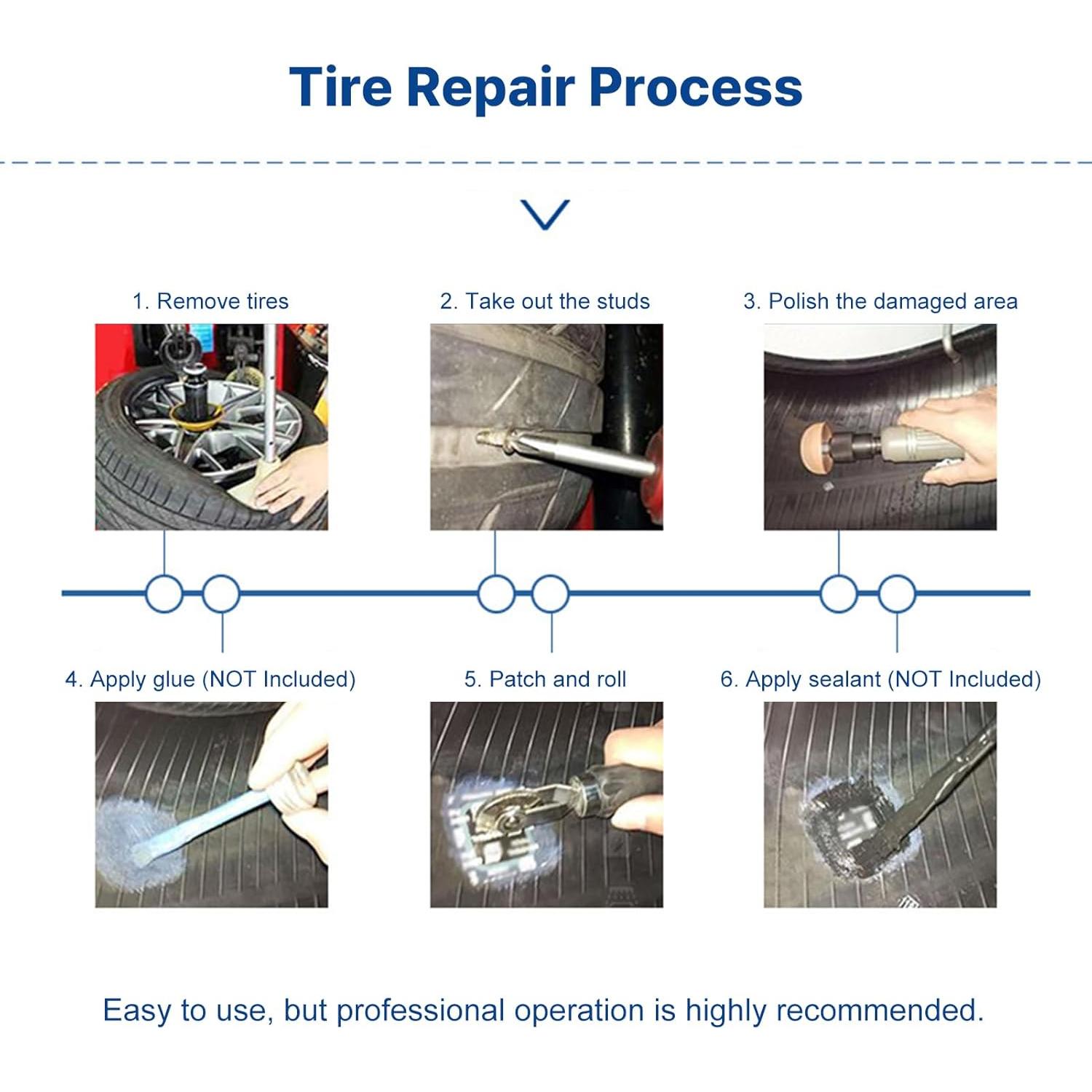 Tire Repair Process

1. Remove tires

2. Take out the studs

3. Polish the damaged area

4. Apply glue (NOT Included)

5. Patch and roll

6. Apply sealant (NOT Included)

Easy to use, but professional operation is highly recommended.