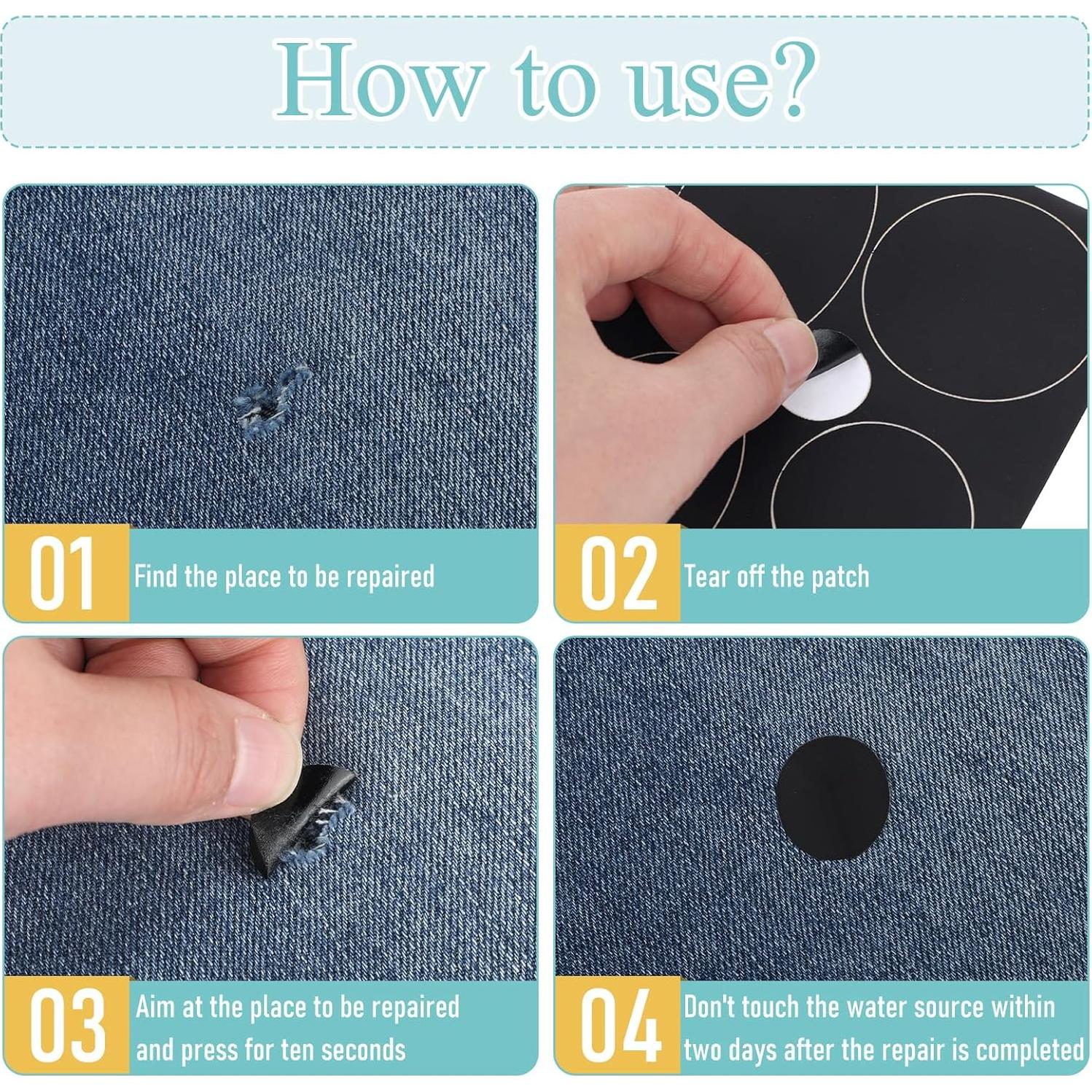 How to use?

01 Find the place to be repaired

02 Tear off the patch

03 Aim at the place to be repaired and press for ten seconds

04 Don't touch the water source within two days after the repair is completed