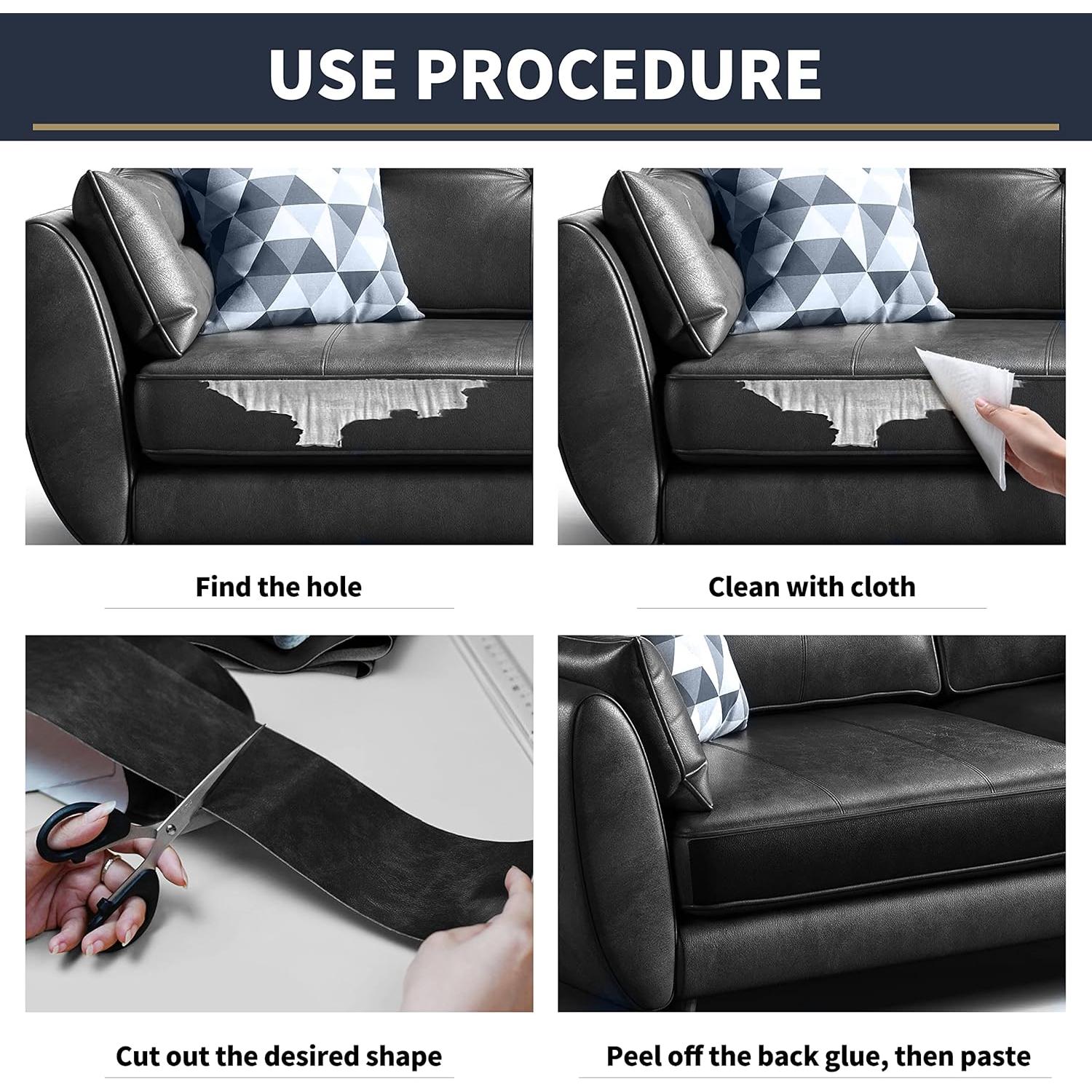 USE PROCEDURE

Find the hole

Clean with cloth

Cut out the desired shape

Peel off the back glue, then paste