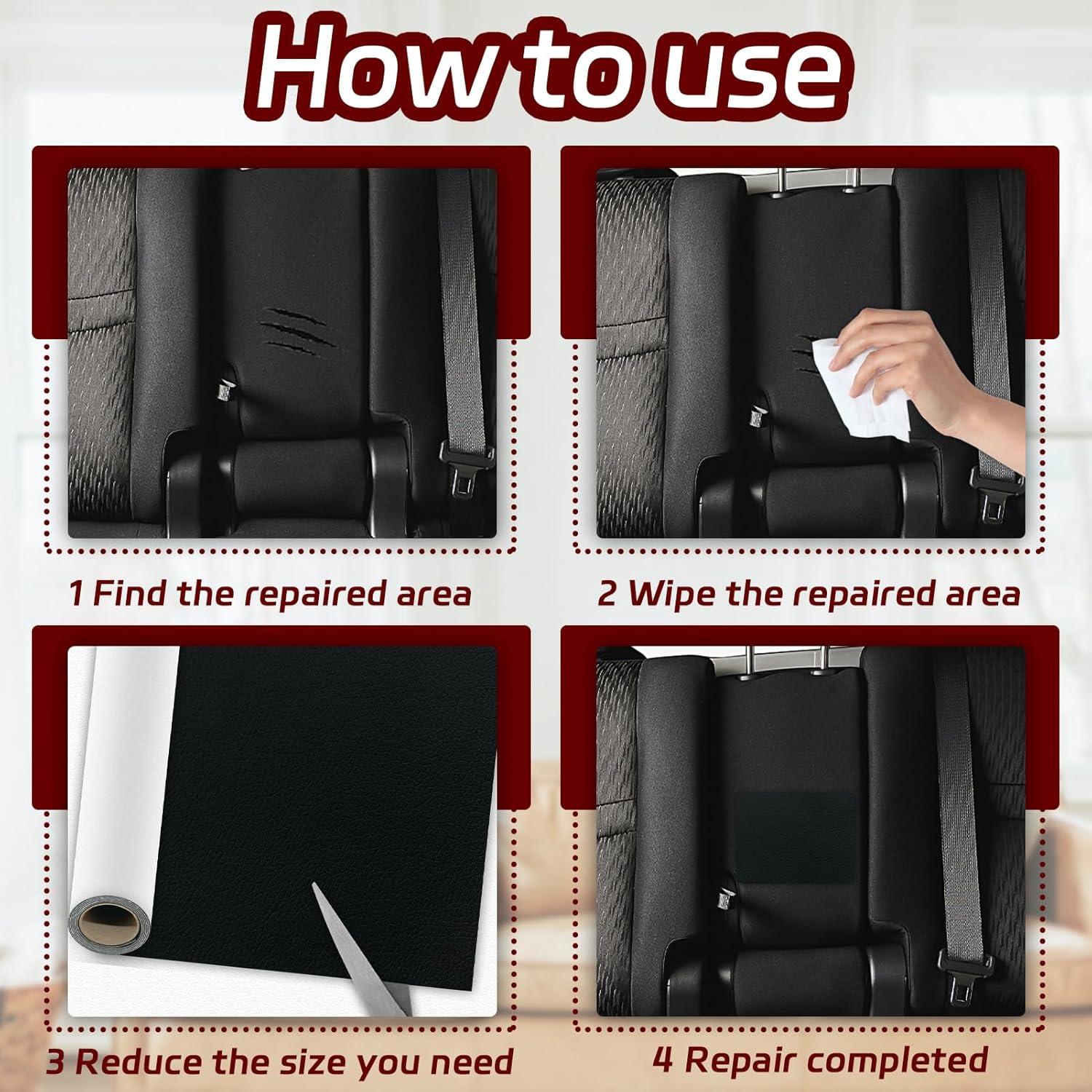 How to use

1 Find the repaired area

2 Wipe the repaired area

3 Reduce the size you need

4 Repair completed