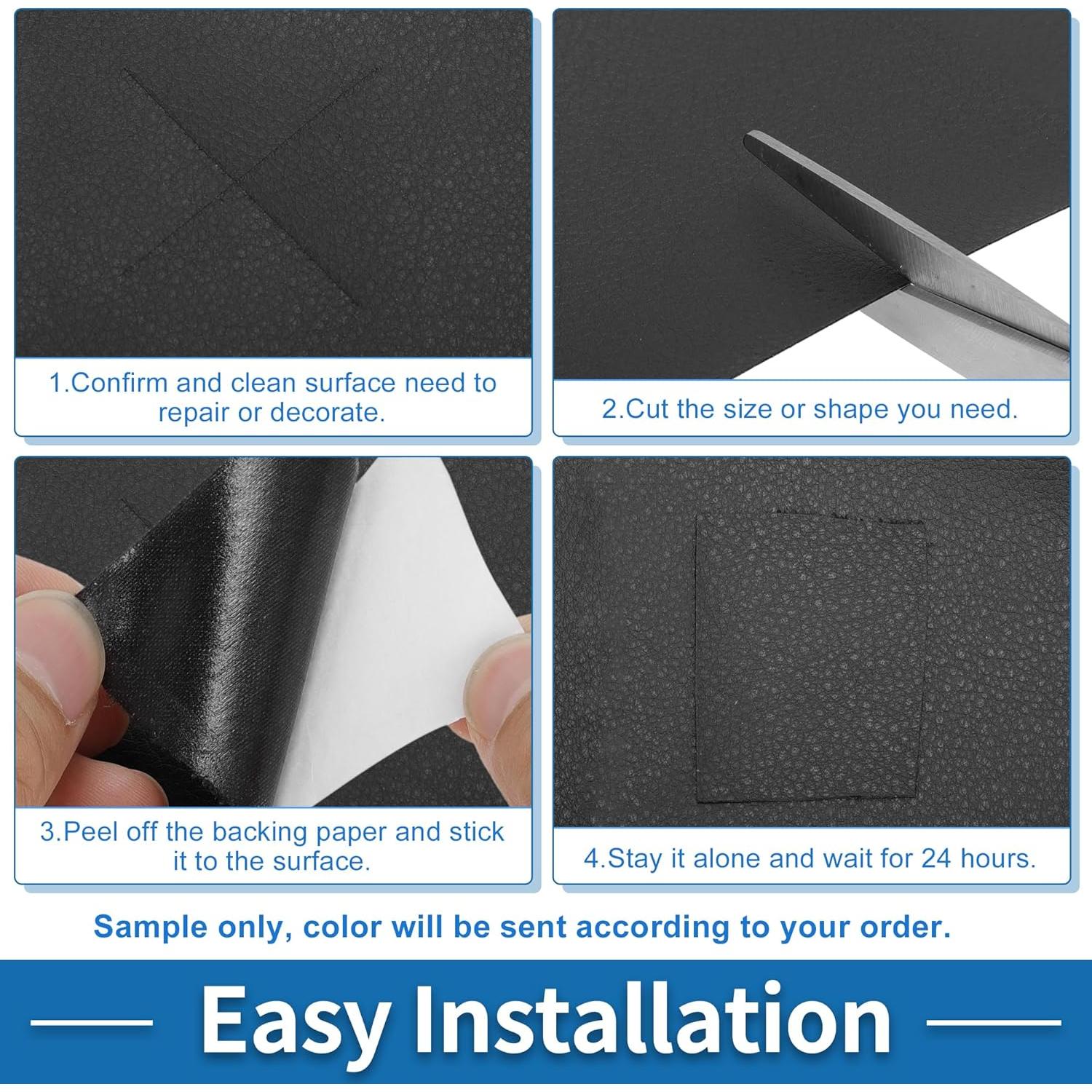 1.Confirm and clean surface need to repair or decorate.

2.Cut the size or shape you need.

3.Peel off the backing paper and stick it to the surface.

4.Stay it alone and wait for 24 hours.

Sample only, color will be sent according to your order.

Easy Installation