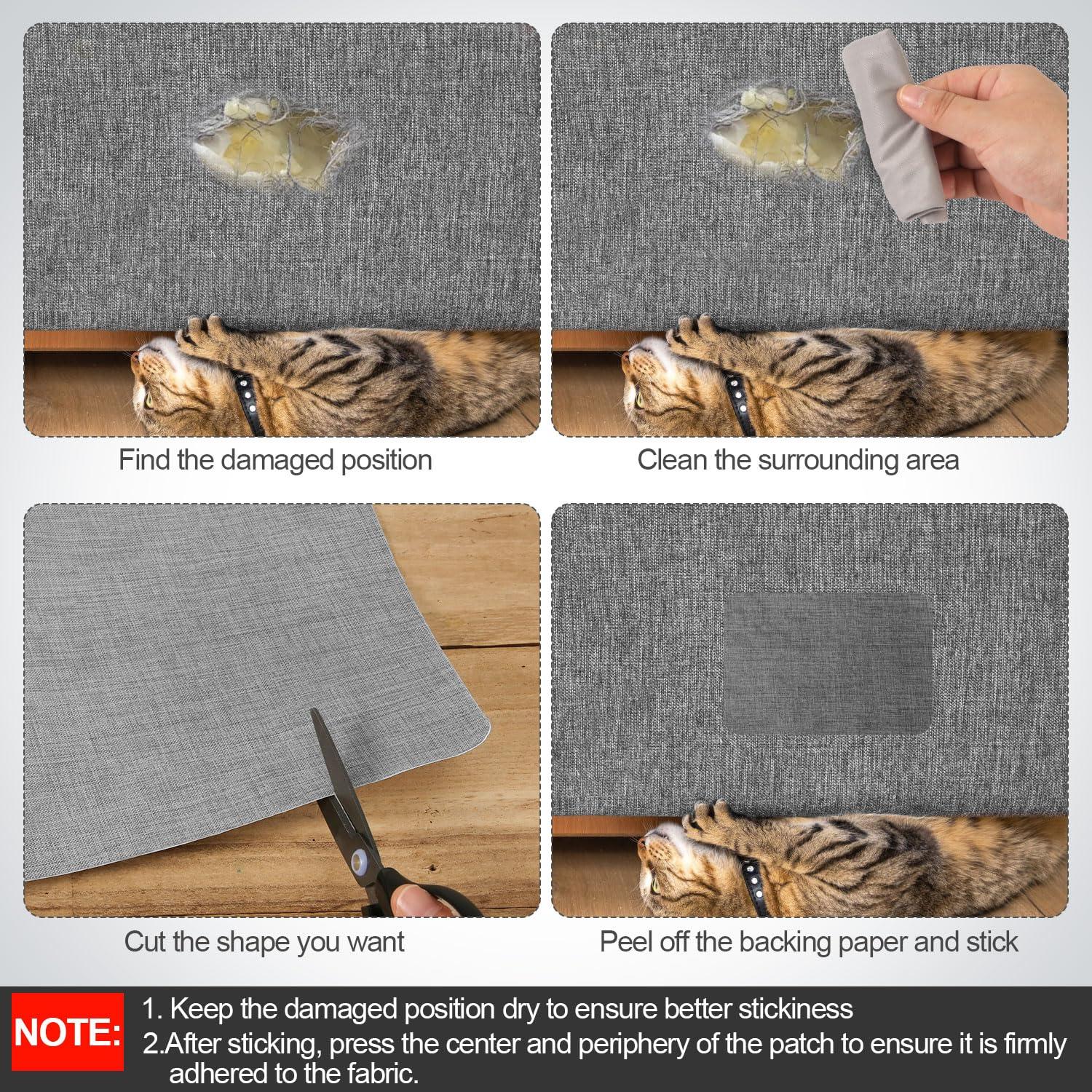 Find the damaged position

Clean the surrounding area

Cut the shape you want

Peel off the backing paper and stick

NOTE:

1. Keep the damaged position dry to ensure better stickiness

2.After sticking, press the center and periphery of the patch to ensure it is firmly adhered to the fabric.