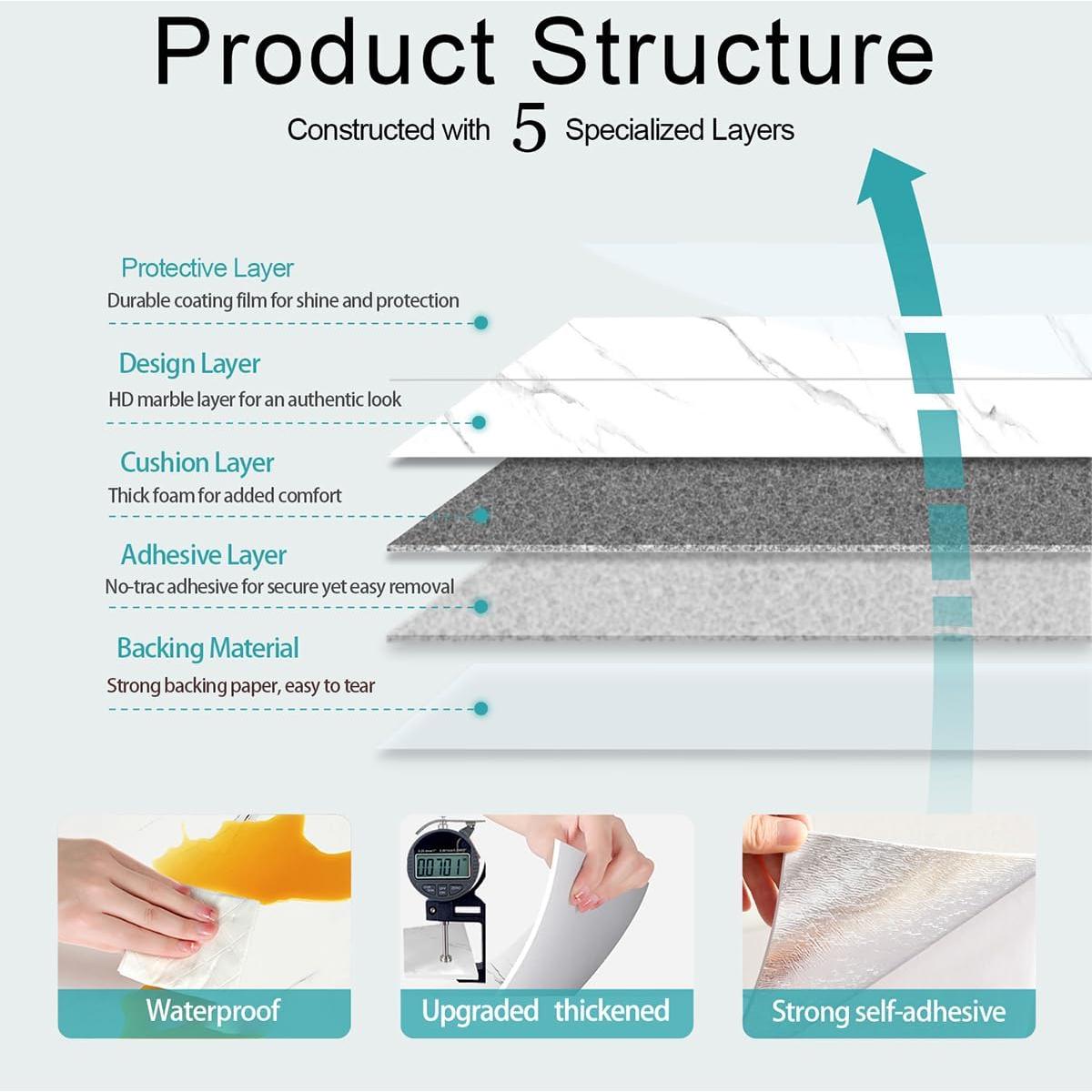 Product Structure

Constructed with 5 Specialized Layers

Protective Layer
Durable coating film for shine and protection

Design Layer
HD marble layer for an authentic look

Cushion Layer
Thick foam for added comfort

Adhesive Layer
No-trac adhesive for secure yet easy removal

Backing Material
Strong backing paper, easy to tear

00701

Waterproof

Upgraded thickened

Strong self-adhesive