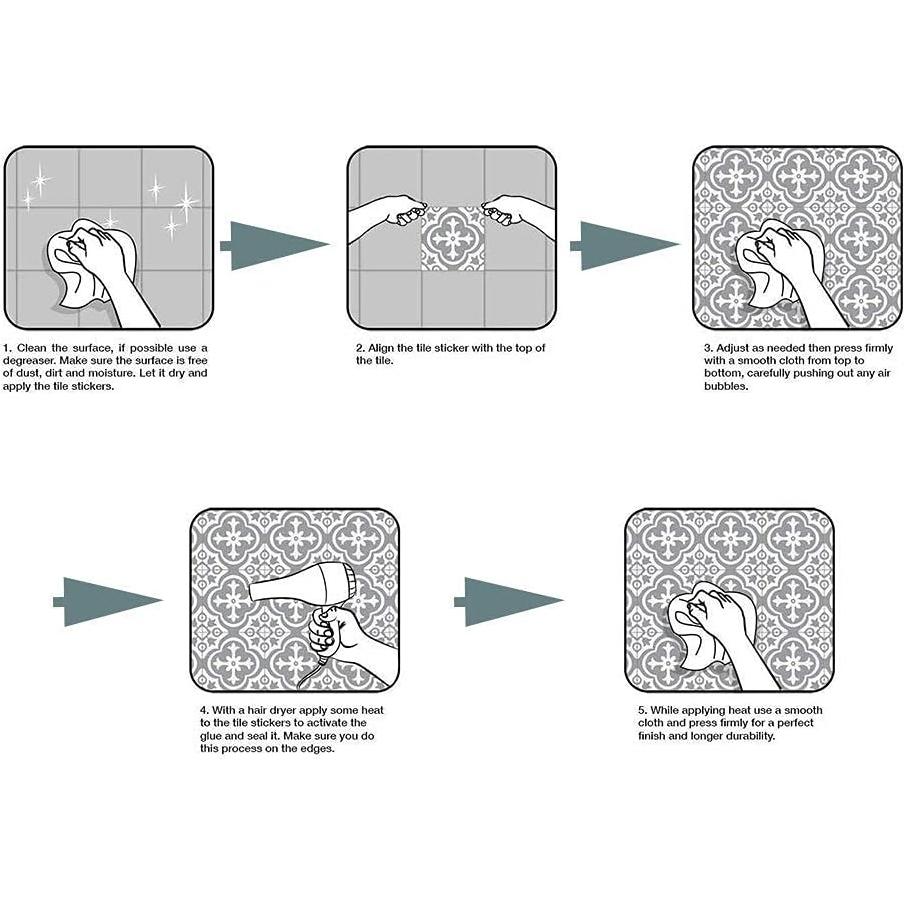 1. Clean the surface, if possible use a degreaser. Make sure the surface is free of dust, dirt and moisture. Let it dry and apply the tile stickers.

2. Align the tile sticker with the top of the tile.

3. Adjust as needed then press firmly with a smooth cloth from top to bottom, carefully pushing out any air bubbles.

4. With a hair dryer apply some heat to the tile stickers to activate the glue and seal it. Make sure you do this process on the edges.

5. While applying heat use a smooth cloth and press firmly for a perfect finish and longer durability.