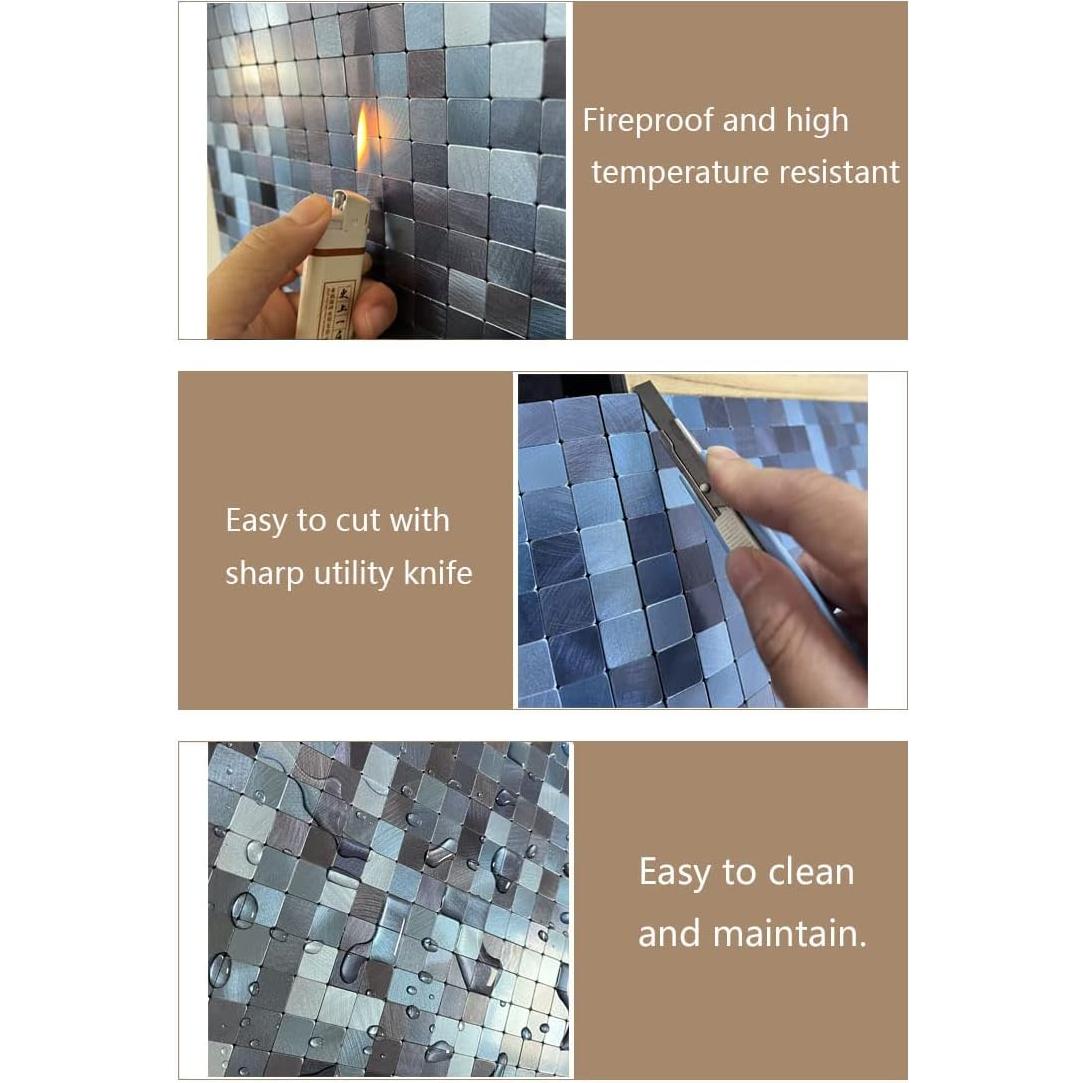 Fireproof and high temperature resistant

Easy to cut with sharp utility knife

Easy to clean and maintain.