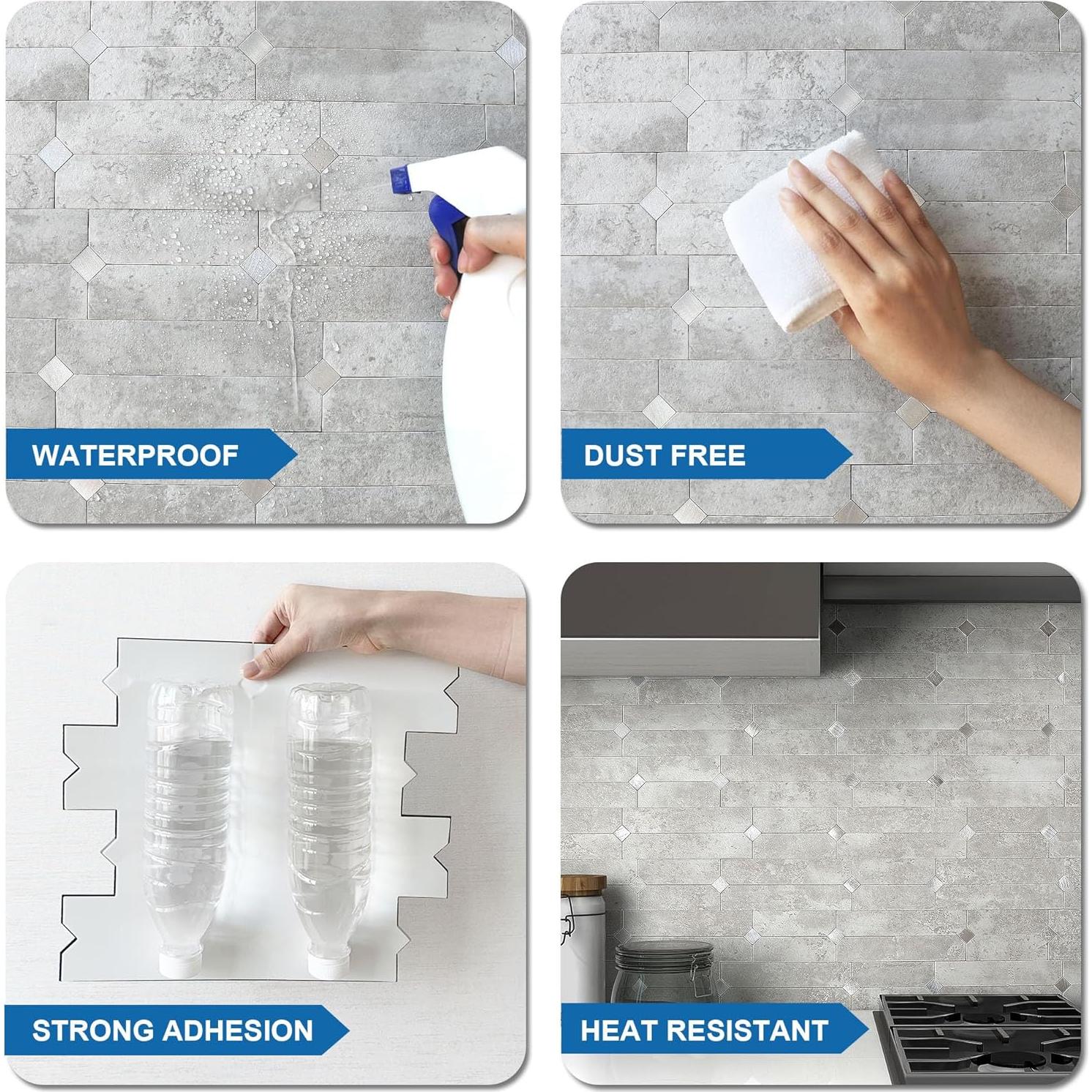 WATERPROOF

DUST FREE

STRONG ADHESION

HEAT RESISTANT