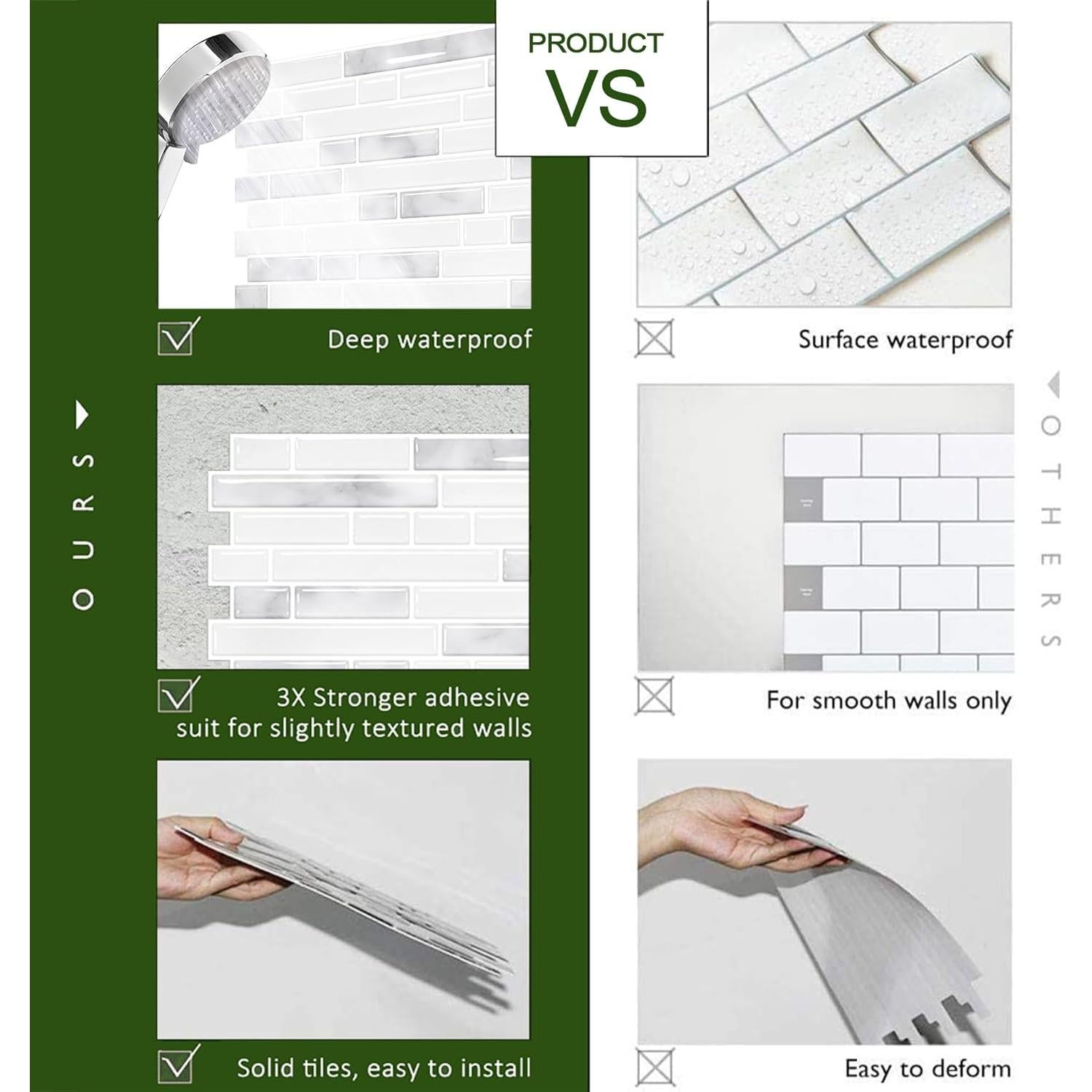 PRODUCT
VS

OURS

Deep waterproof

3X Stronger adhesive suit for slightly textured walls

Solid tiles, easy to install

OTHERS

Surface waterproof

For smooth walls only

Easy to deform