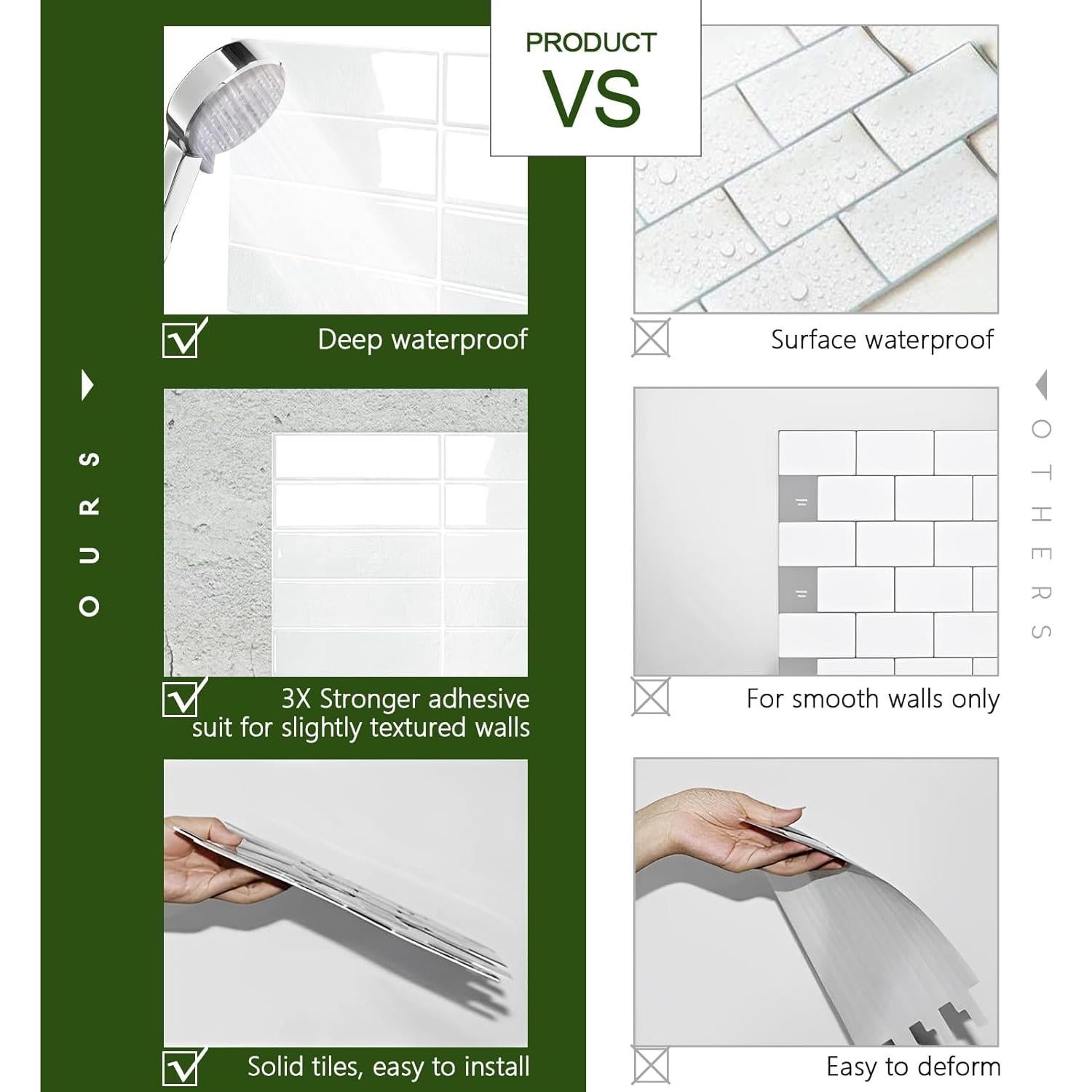 PRODUCT
VS

OURS

Deep waterproof

3X Stronger adhesive suit for slightly textured walls

Solid tiles, easy to install

OTHERS

Surface waterproof

For smooth walls only

Easy to deform