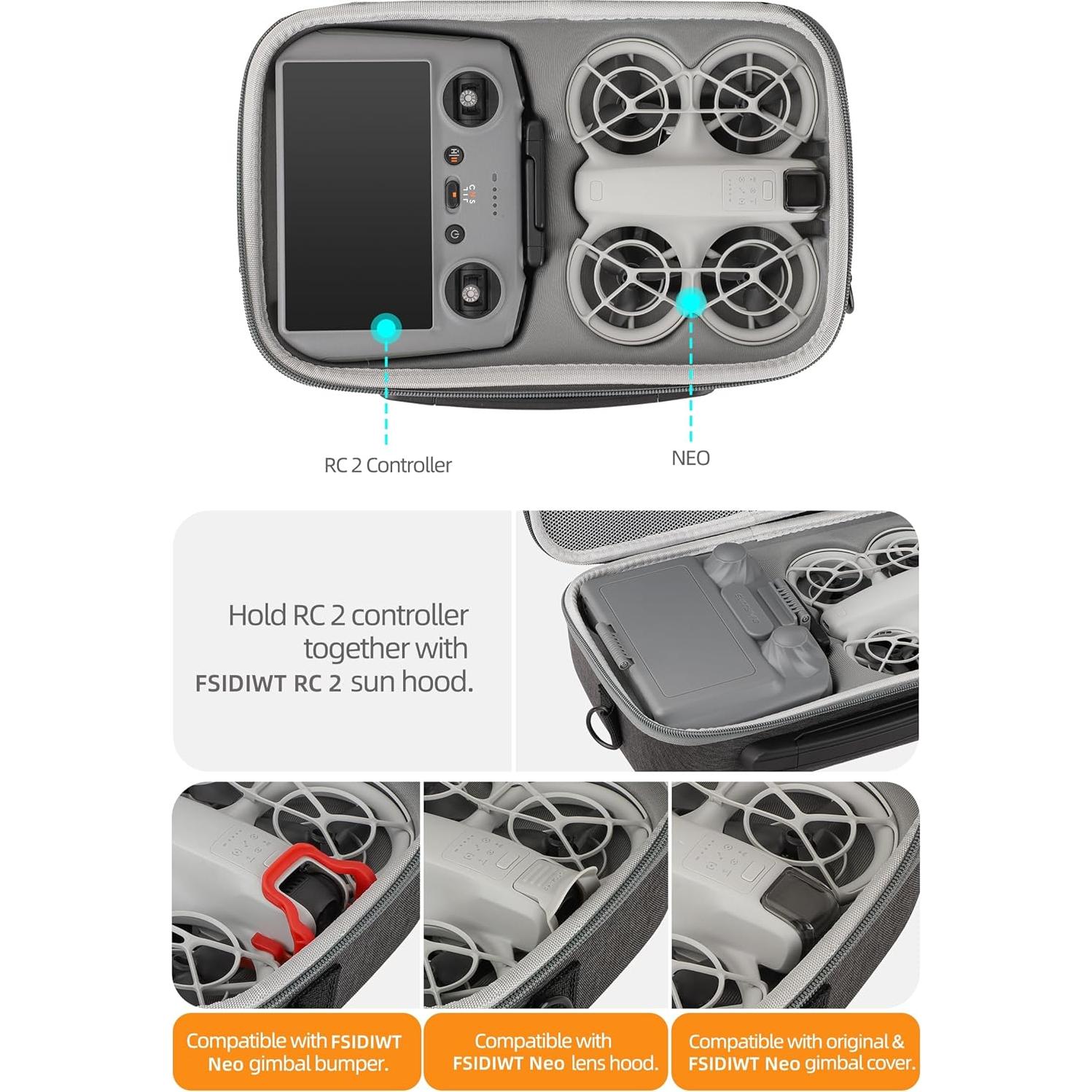 RC 2 Controller

NEO

Hold RC 2 controller together with FSIDIWT RC 2 sun hood.

Compatible with FSIDIWT Neo gimbal bumper.

Compatible with FSIDIWT Neo lens hood.

Compatible with original & FSIDIWT Neo gimbal cover.