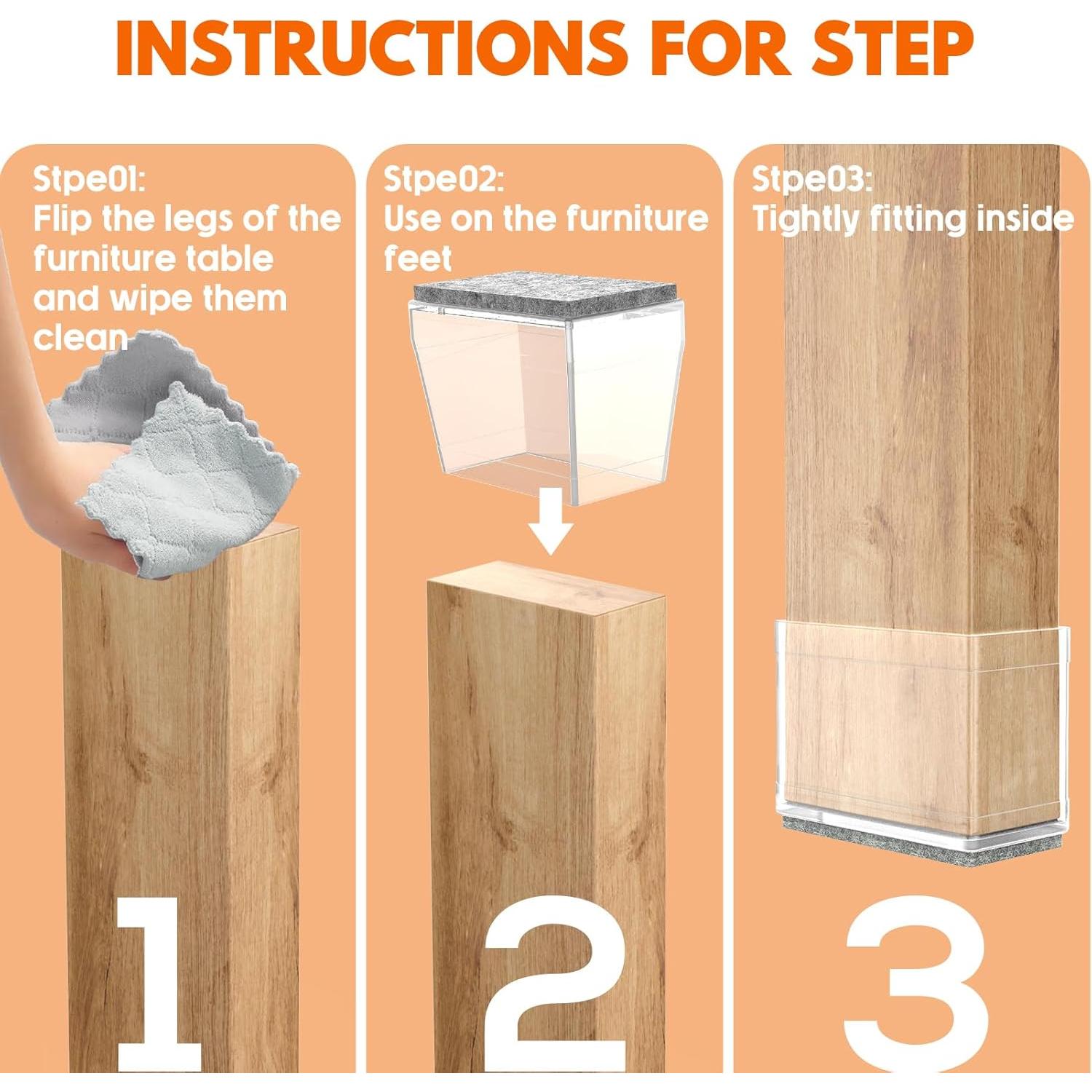 INSTRUCTIONS FOR STEP

Stpe01:
Flip the legs of the furniture table and wipe them clean

1

Stpe02:
Use on the furniture feet

2

Stpe03:
Tightly fitting inside

3