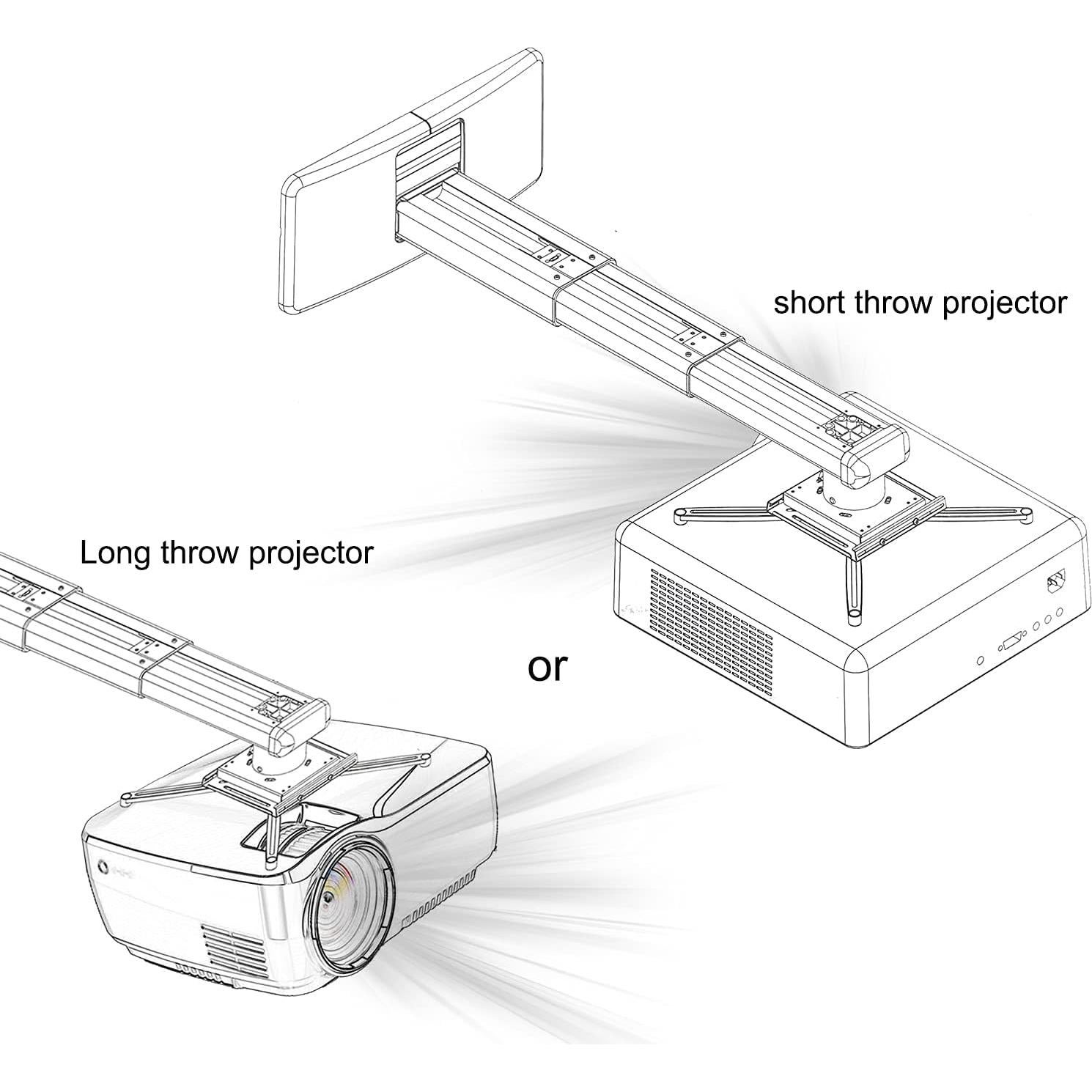 short throw projector

Long throw projector

or