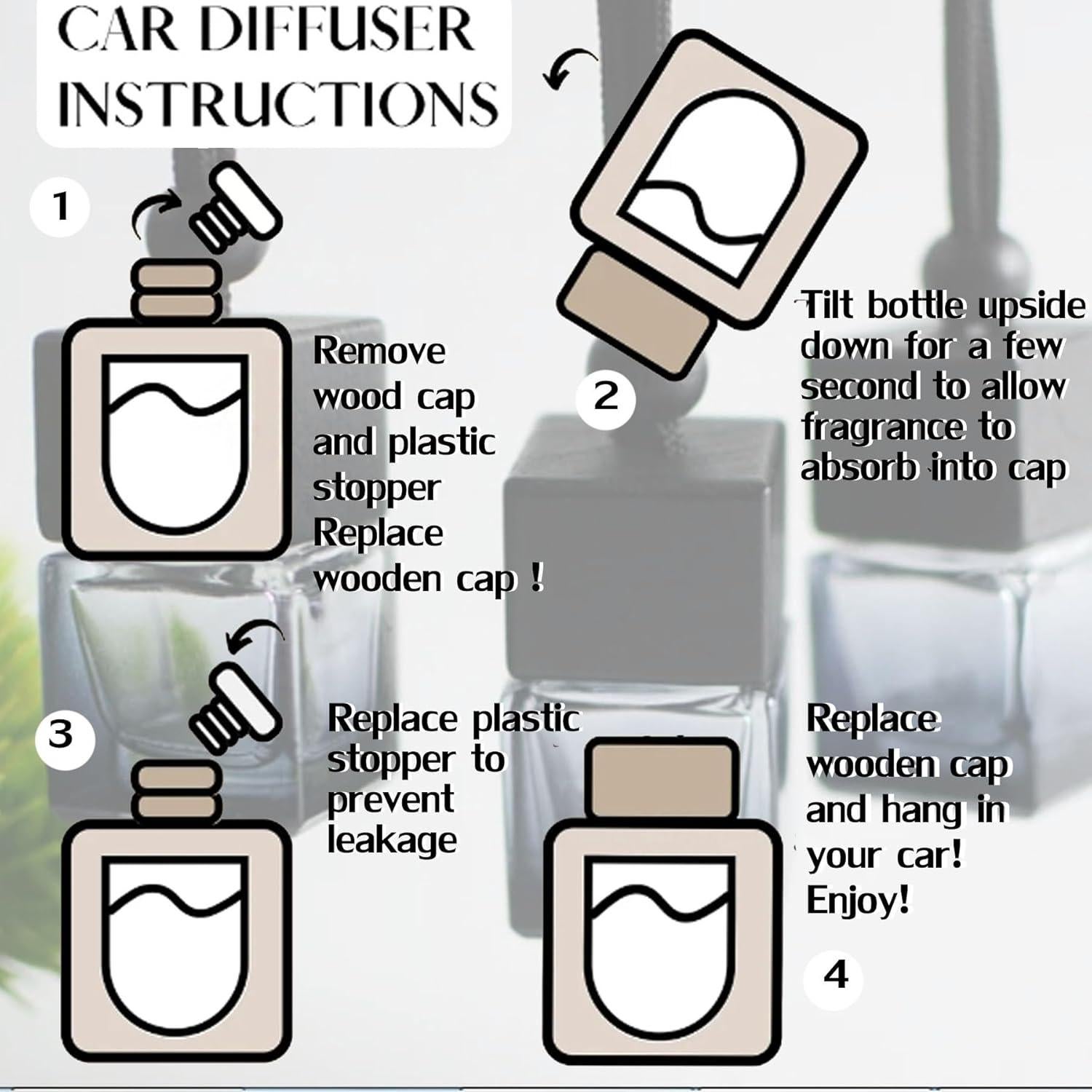 CAR DIFFUSER INSTRUCTIONS

1

Remove wood cap and plastic stopper Replace wooden cap !

2

Tilt bottle upside down for a few second to allow fragrance to absorb into cap

3

Replace plastic stopper to prevent leakage

Replace wooden cap and hang in your car! Enjoy!

4