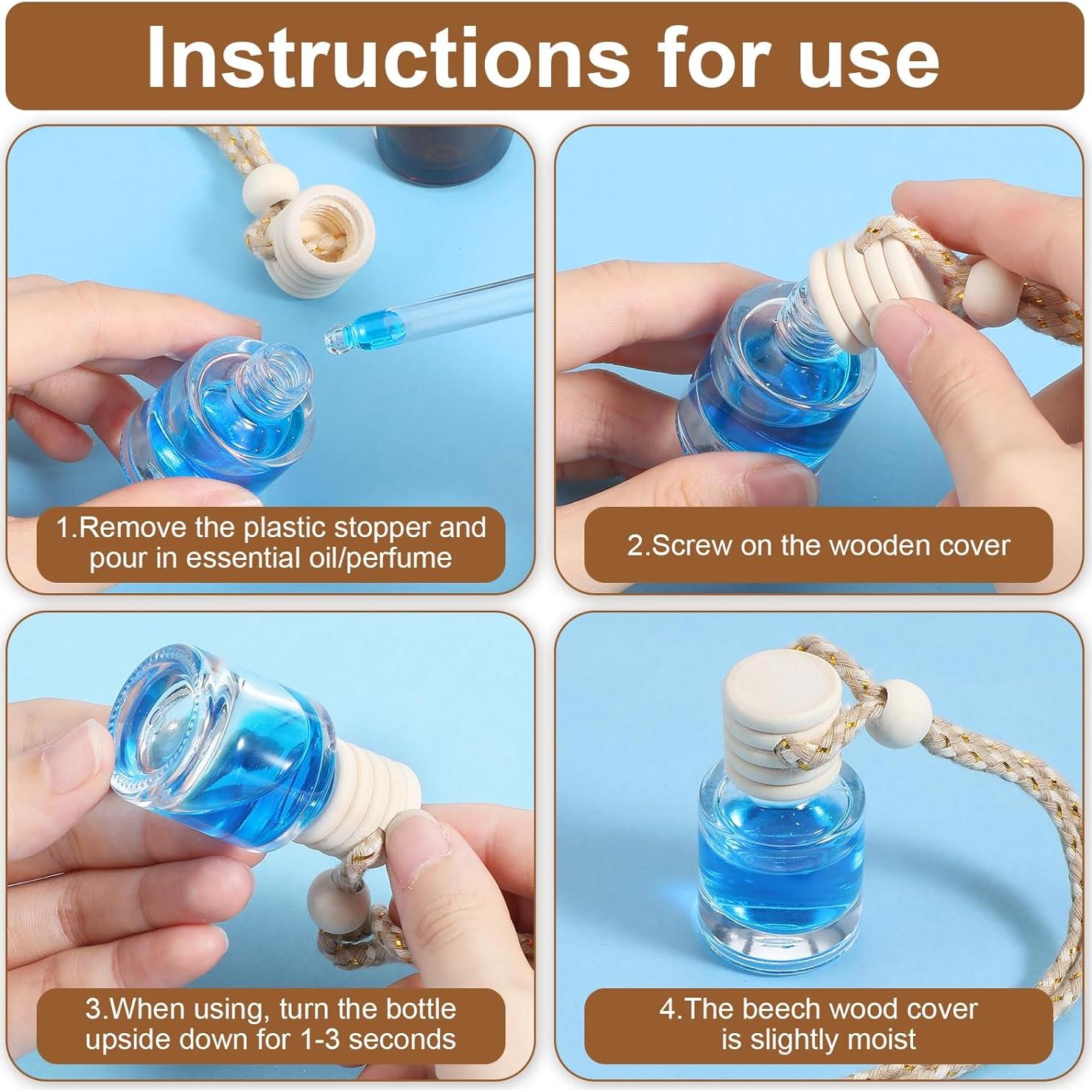 Instructions for use

1.Remove the plastic stopper and pour in essential oil/perfume

2.Screw on the wooden cover

3.When using, turn the bottle upside down for 1-3 seconds

4.The beech wood cover is slightly moist