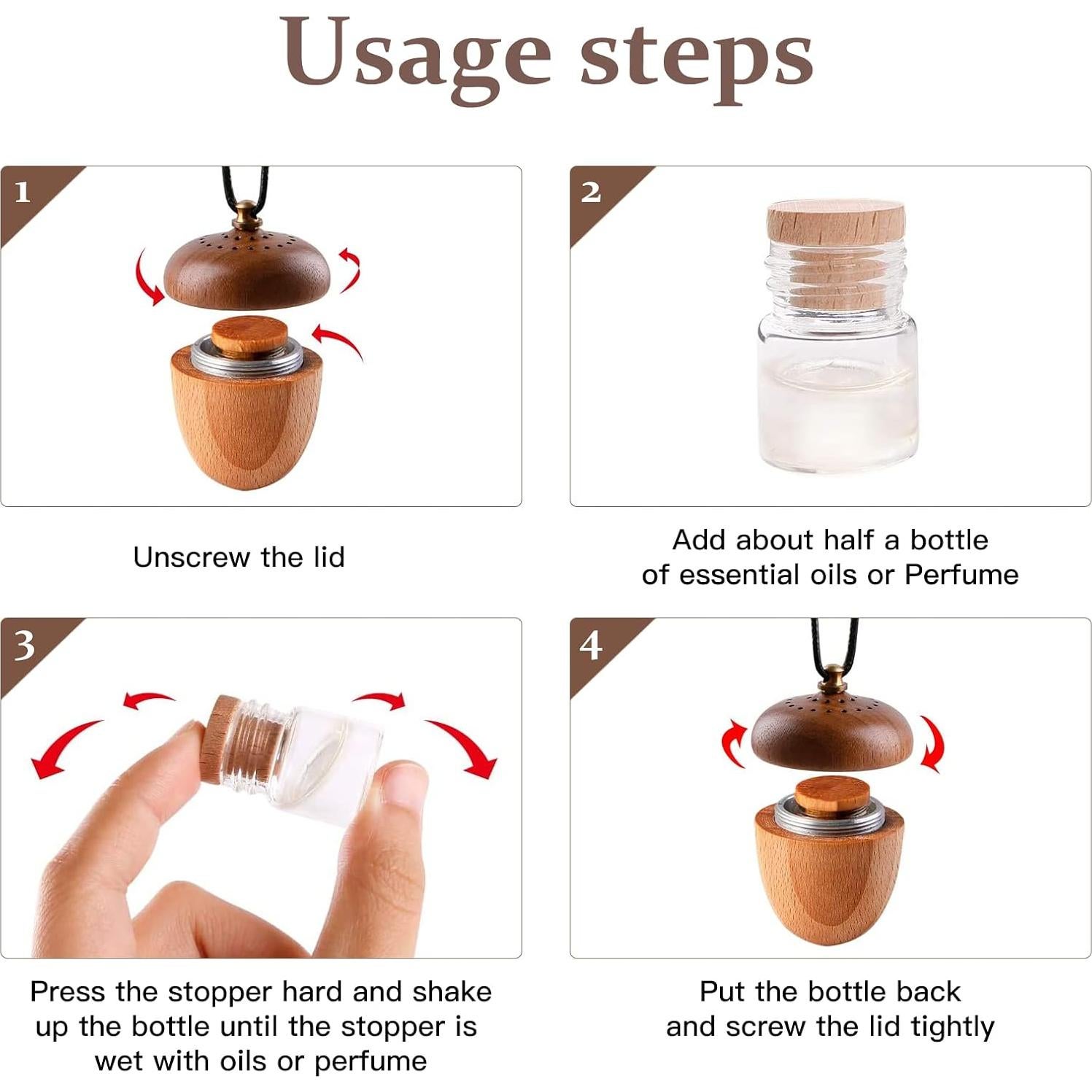 Usage steps

1

Unscrew the lid

2

Add about half a bottle of essential oils or Perfume

3

Press the stopper hard and shake up the bottle until the stopper is wet with oils or perfume

4

Put the bottle back and screw the lid tightly