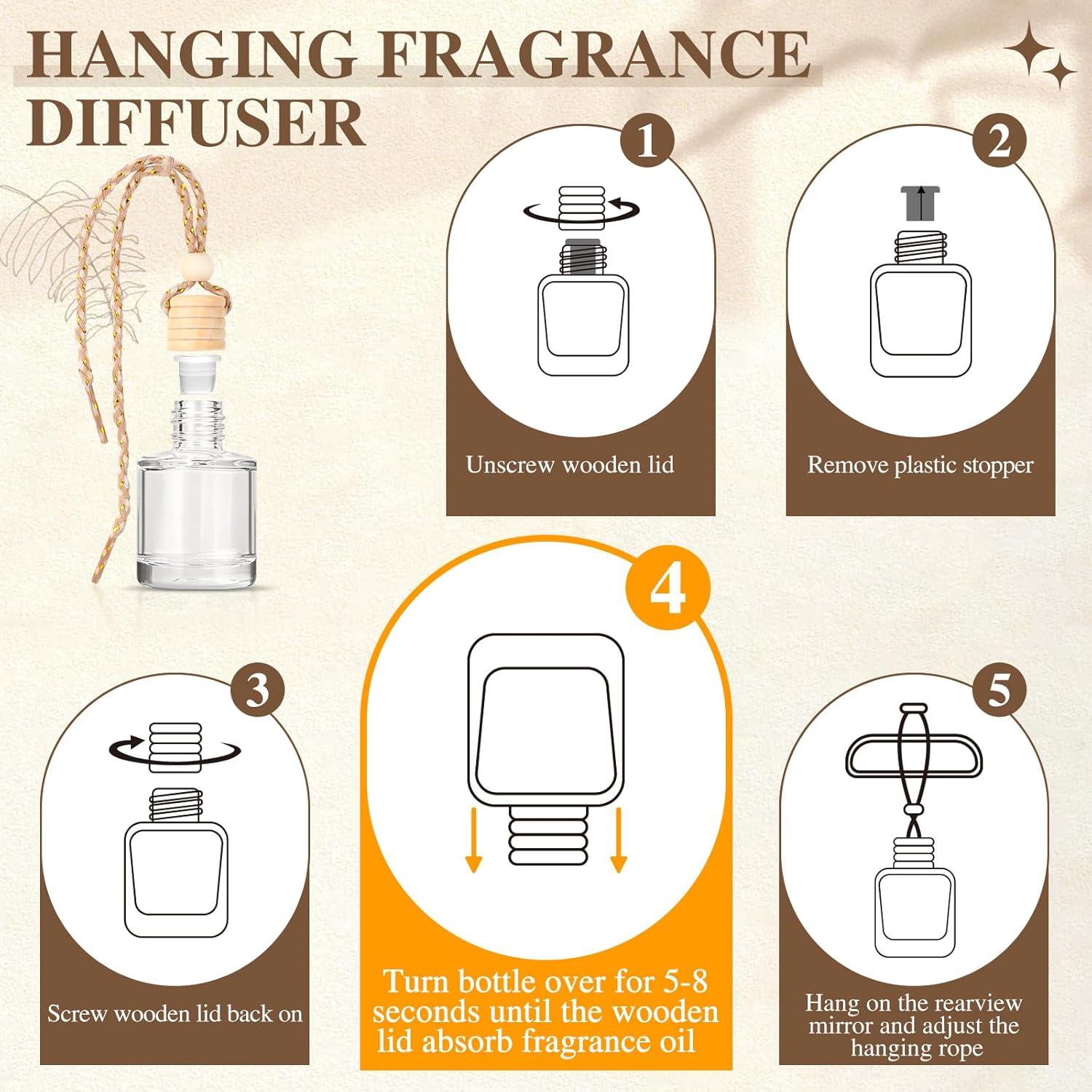 HANGING FRAGRANCE DIFFUSER

1
Unscrew wooden lid

2
Remove plastic stopper

3
Screw wooden lid back on

4
Turn bottle over for 5-8 seconds until the wooden lid absorb fragrance oil

5
Hang on the rearview mirror and adjust the hanging rope