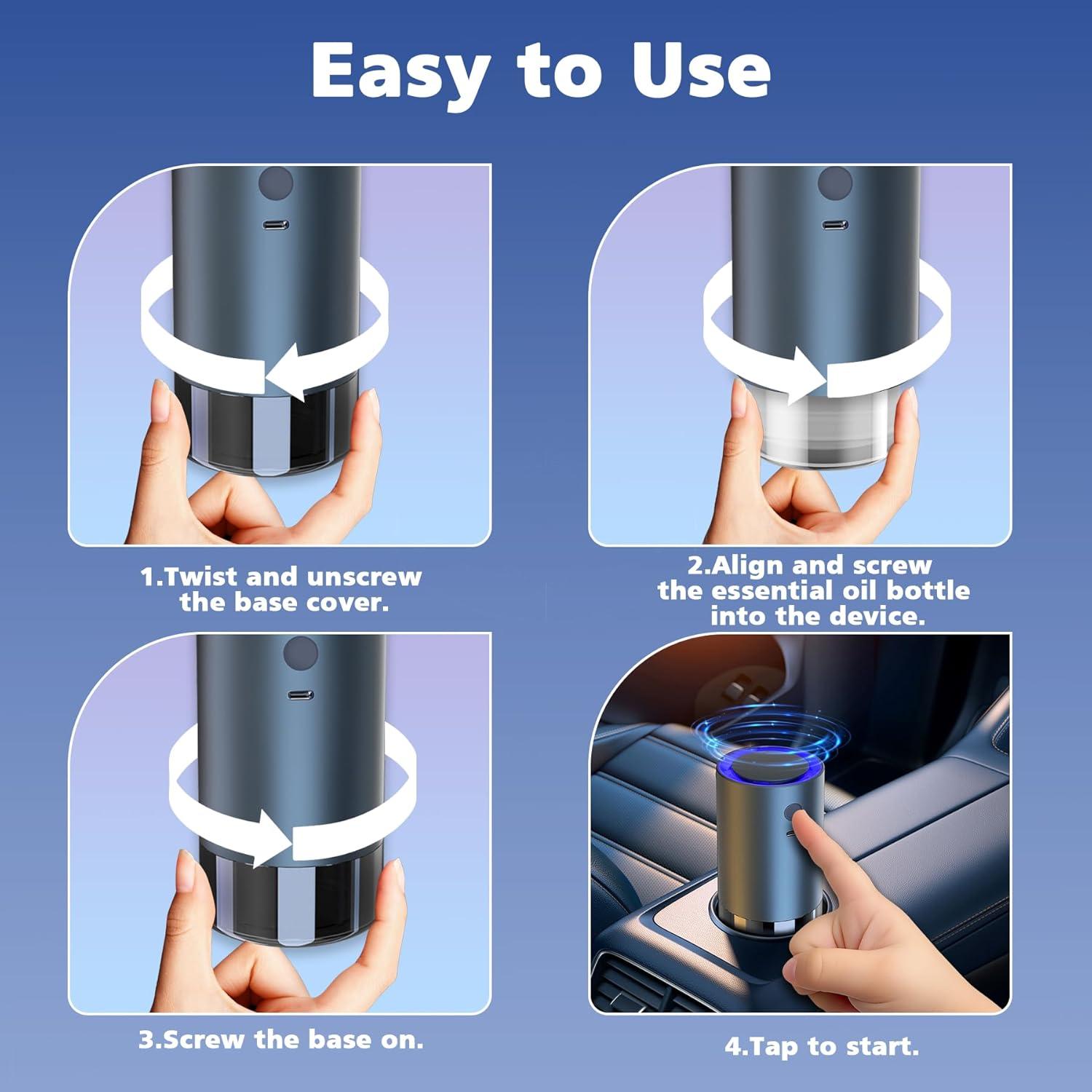 Easy to Use

1.Twist and unscrew the base cover.

2.Align and screw the essential oil bottle into the device.

3.Screw the base on.

4.Tap to start.