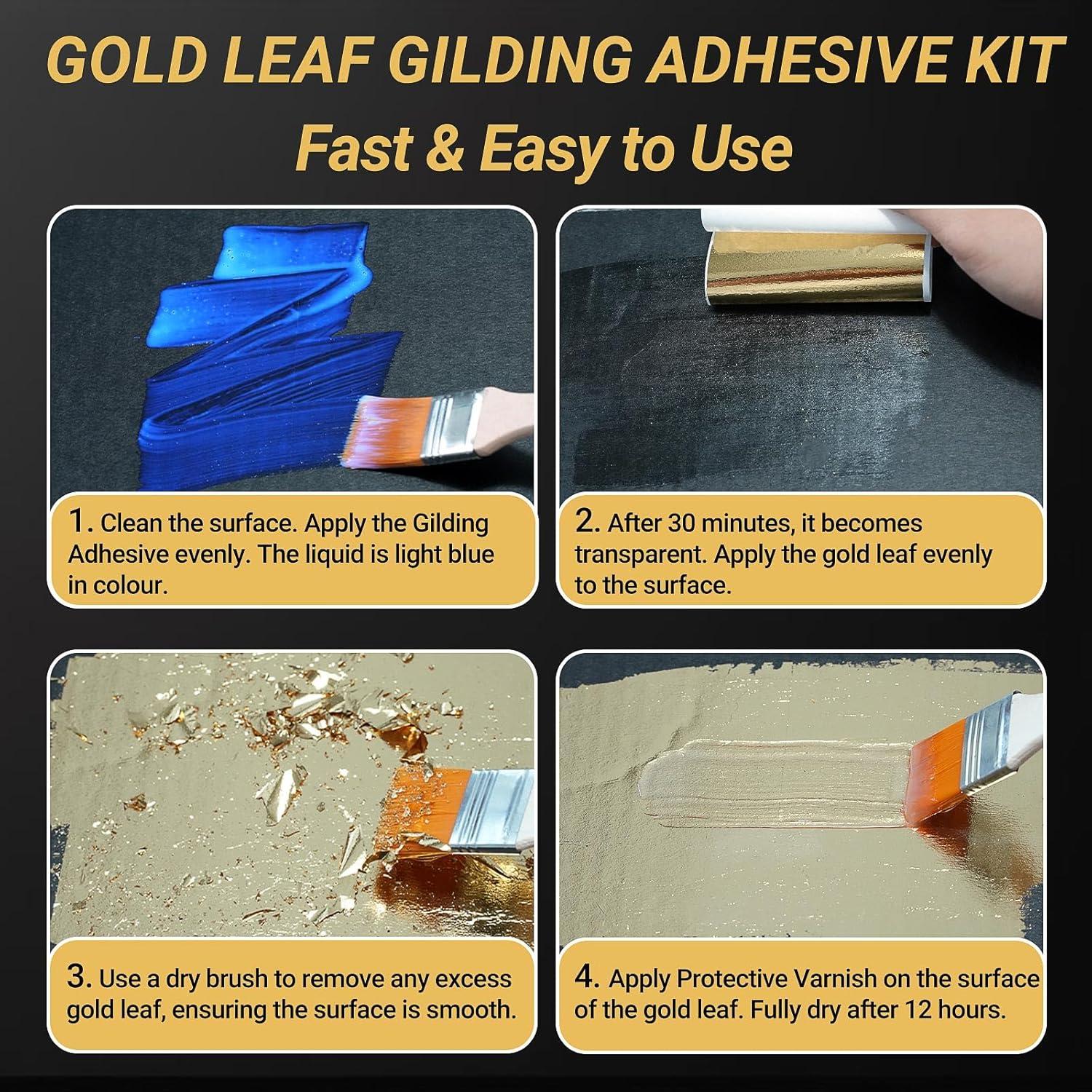 GOLD LEAF GILDING ADHESIVE KIT
Fast & Easy to Use

1. Clean the surface. Apply the Gilding Adhesive evenly. The liquid is light blue in colour.

2. After 30 minutes, it becomes transparent. Apply the gold leaf evenly to the surface.

3. Use a dry brush to remove any excess gold leaf, ensuring the surface is smooth.

4. Apply Protective Varnish on the surface of the gold leaf. Fully dry after 12 hours.