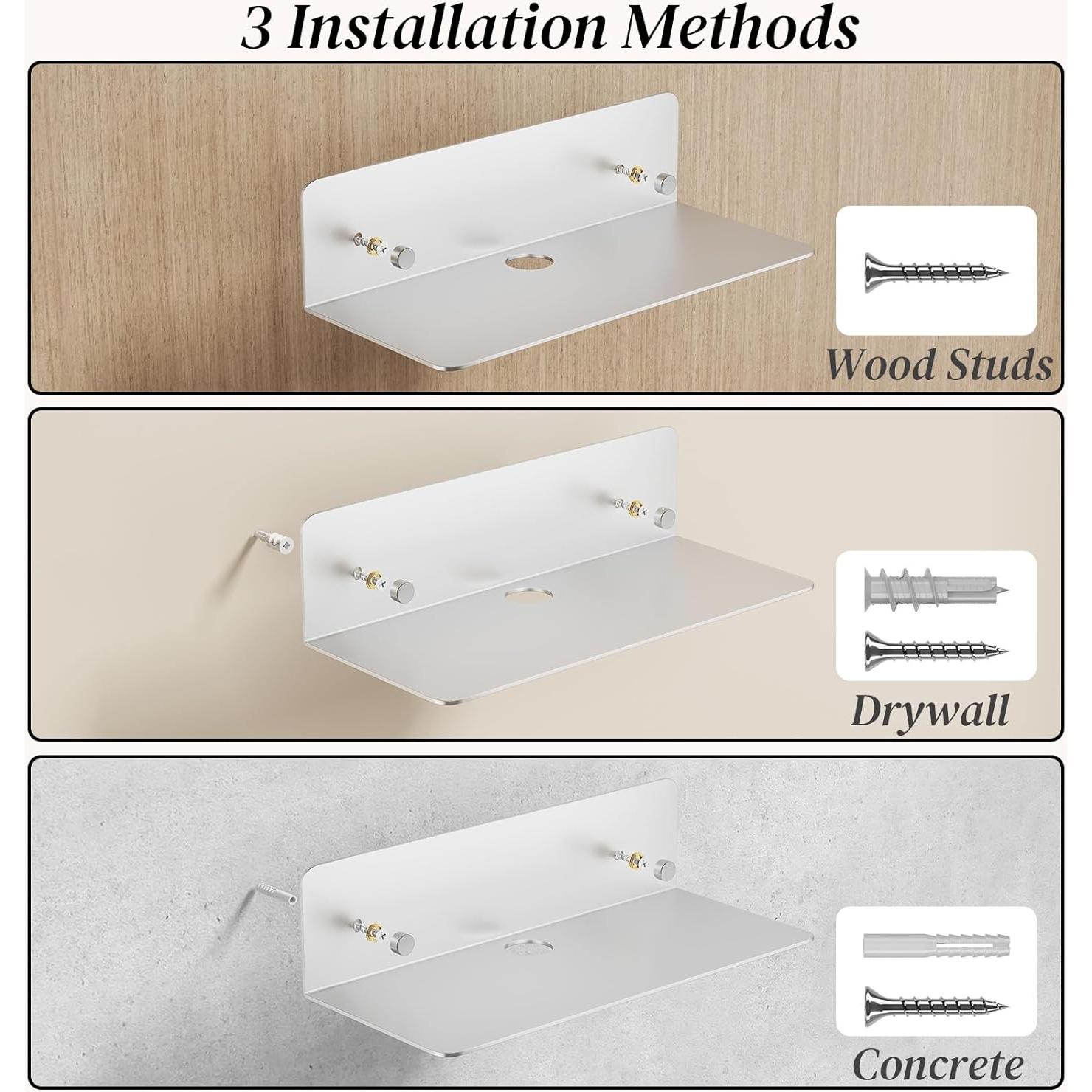 3 Installation Methods

Wood Studs

Drywall

Concrete