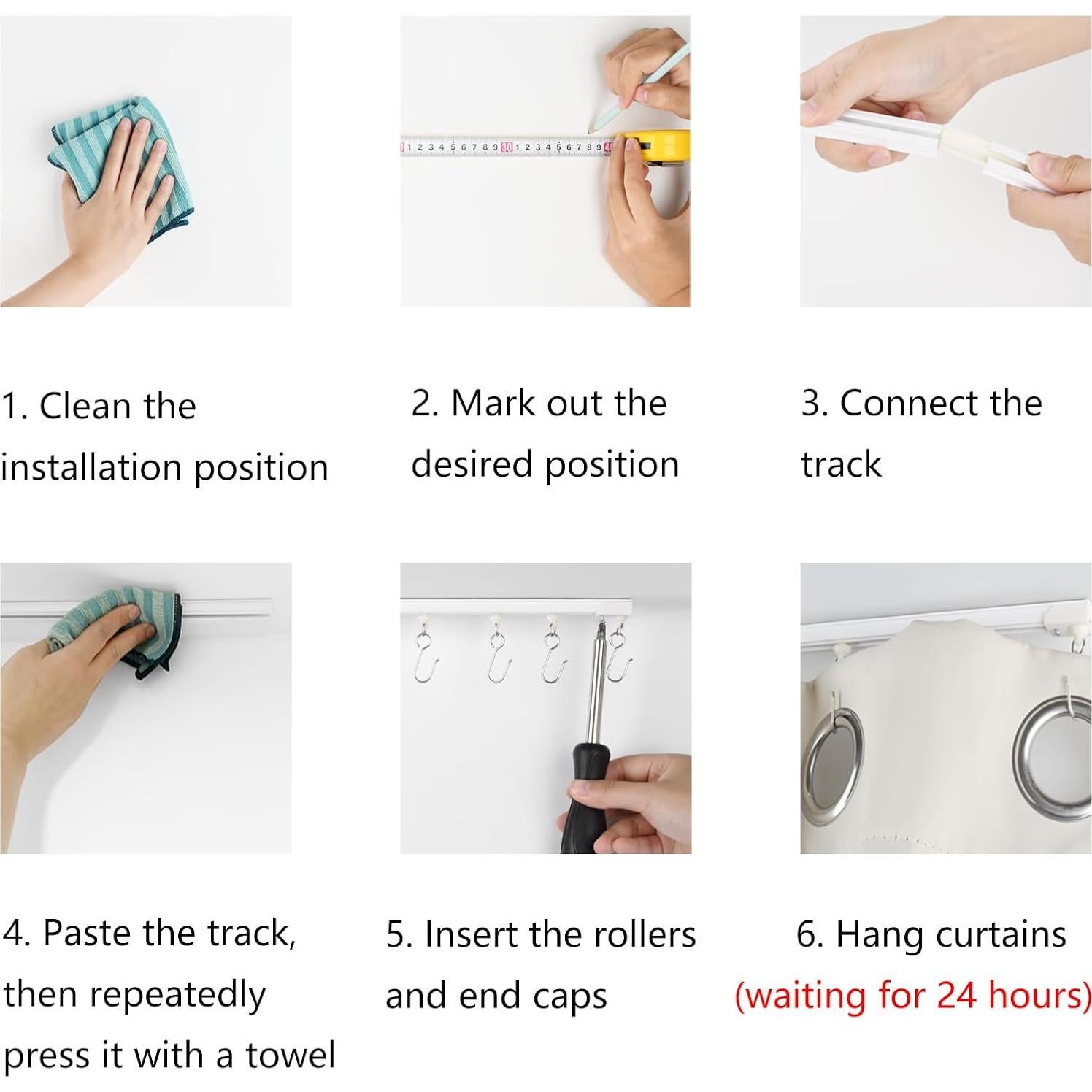 1 2 3 4 5 6 7 8 9 30 1 2 3 4 5 6 7 8 9 40

1. Clean the installation position

2. Mark out the desired position

3. Connect the track

4. Paste the track, then repeatedly press it with a towel

5. Insert the rollers and end caps

6. Hang curtains (waiting for 24 hours)