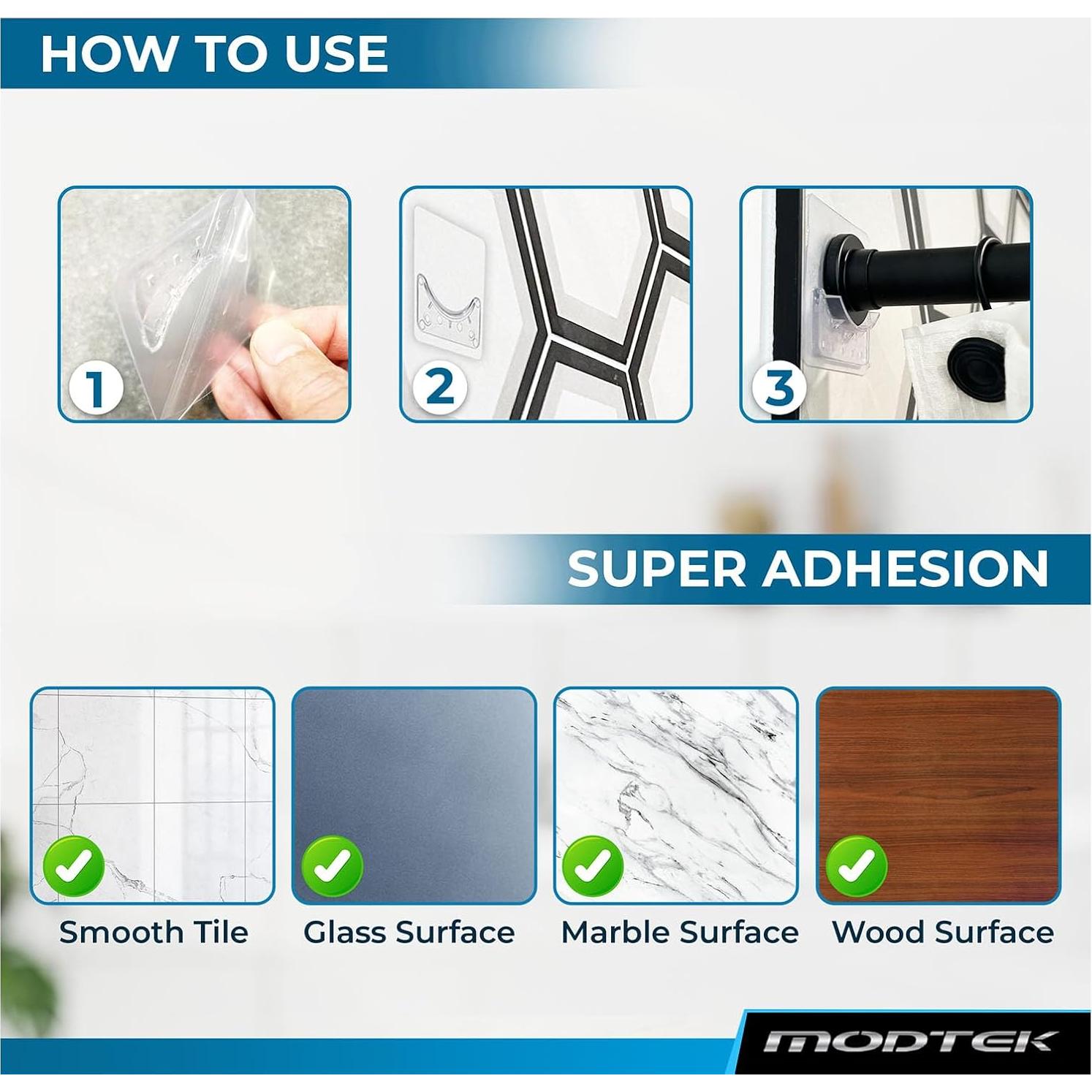 HOW TO USE

1

2

3

SUPER ADHESION

Smooth Tile

Glass Surface

Marble Surface

Wood Surface

MODTEK