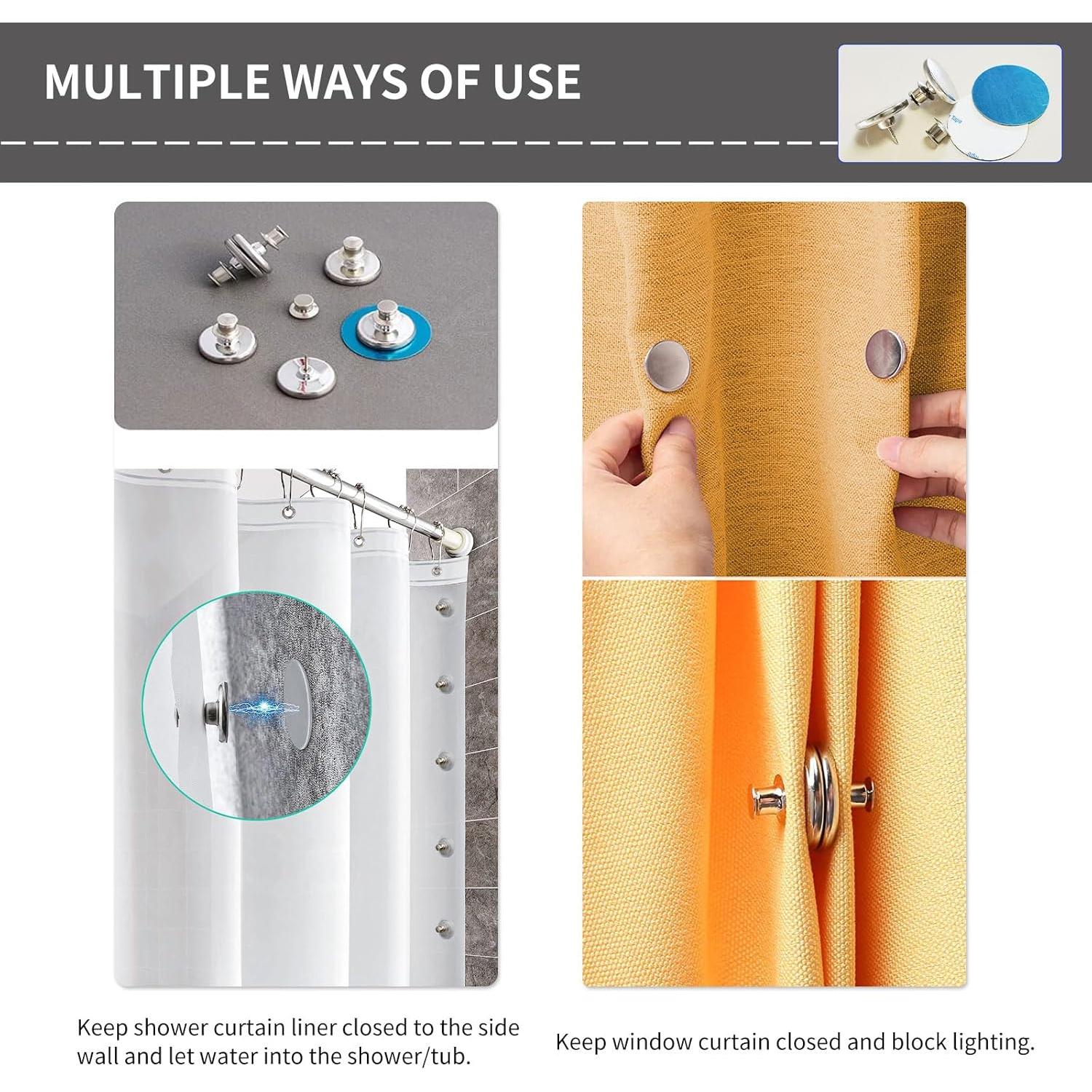 MULTIPLE WAYS OF USE

Keep shower curtain liner closed to the side wall and let water into the shower/tub.

Keep window curtain closed and block lighting.