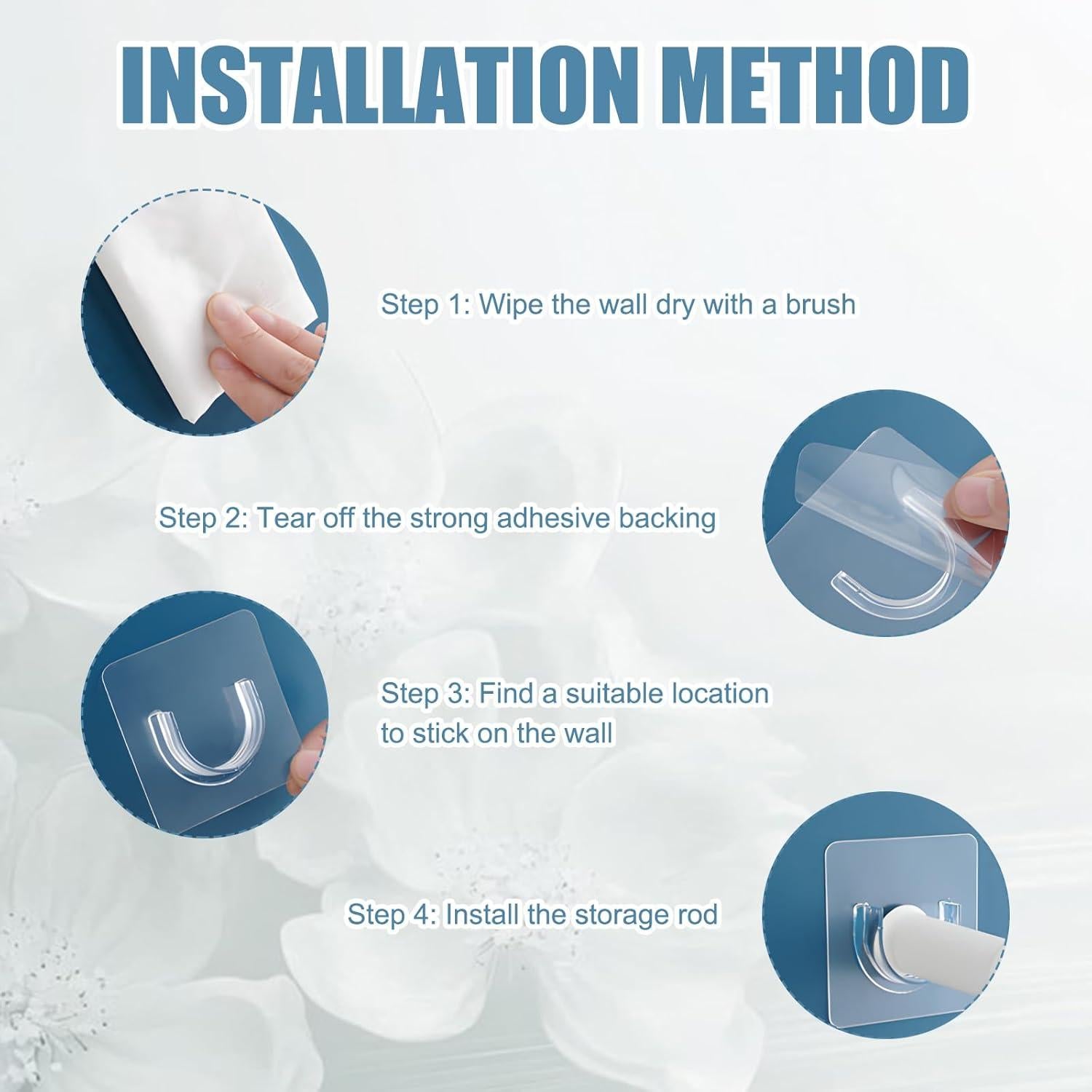 INSTALLATION METHOD

Step 1: Wipe the wall dry with a brush

Step 2: Tear off the strong adhesive backing

Step 3: Find a suitable location to stick on the wall

Step 4: Install the storage rod