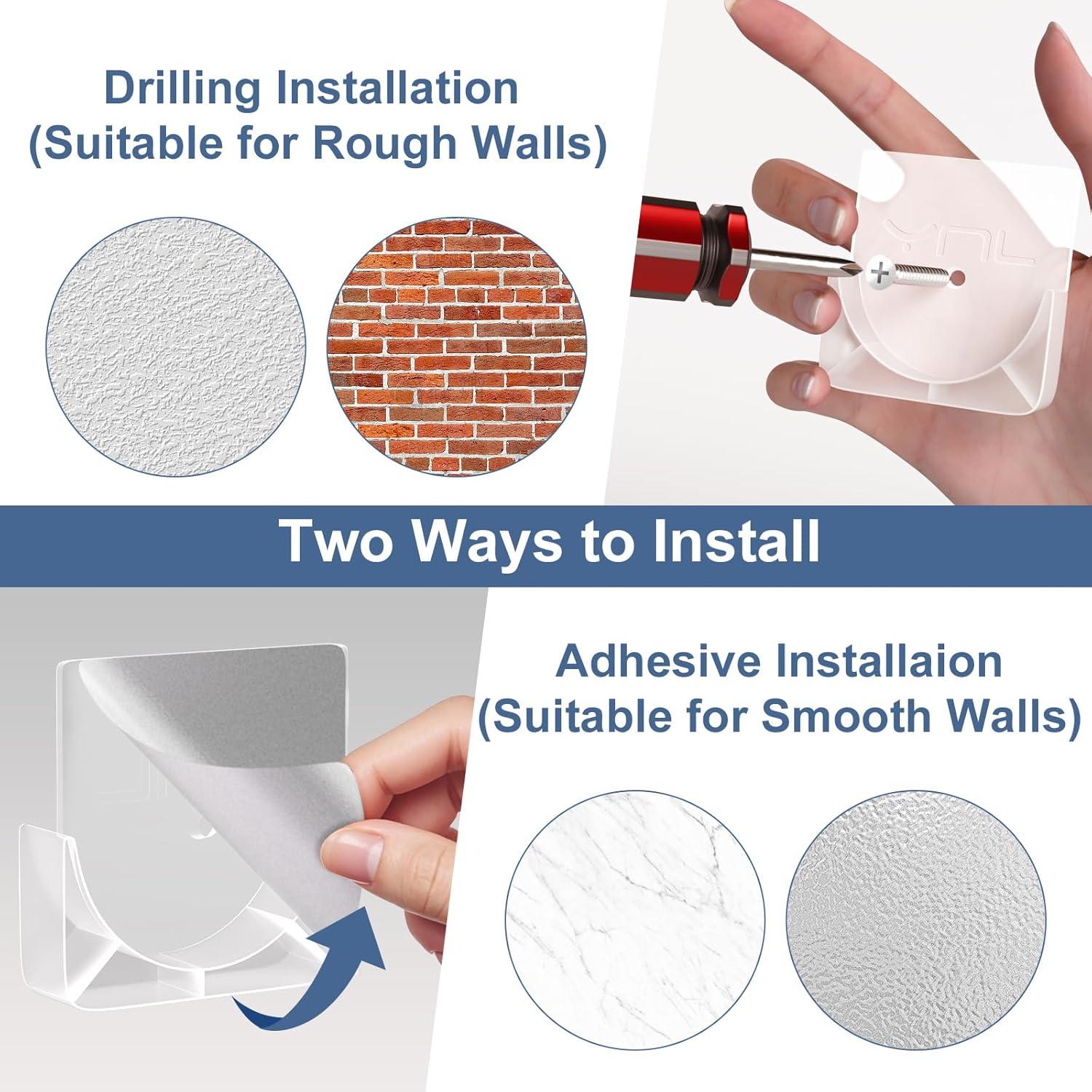 Drilling Installation
(Suitable for Rough Walls)

YNL

Two Ways to Install

Adhesive Installaion
(Suitable for Smooth Walls)