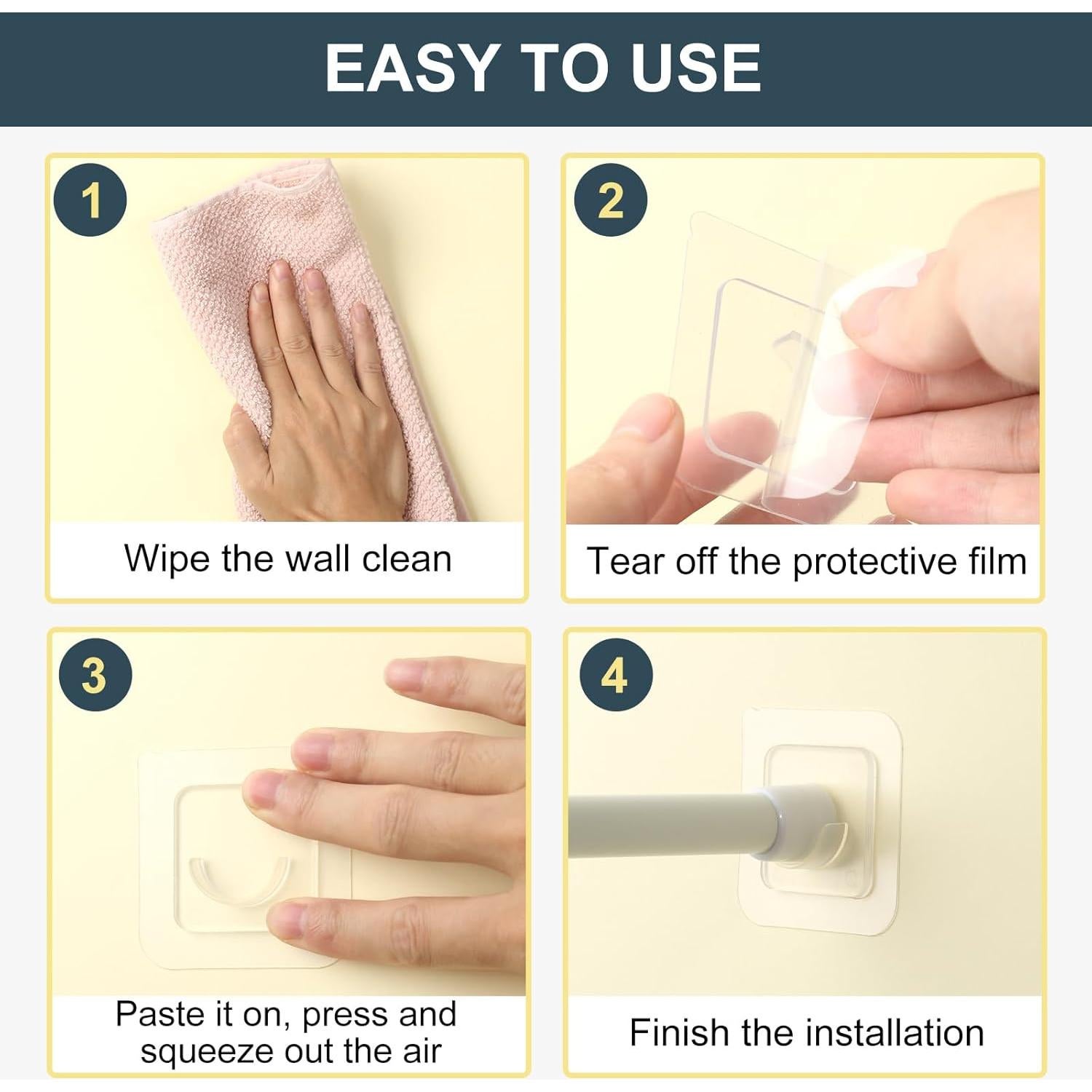 EASY TO USE

1

Wipe the wall clean

2

Tear off the protective film

3

Paste it on, press and squeeze out the air

4

Finish the installation