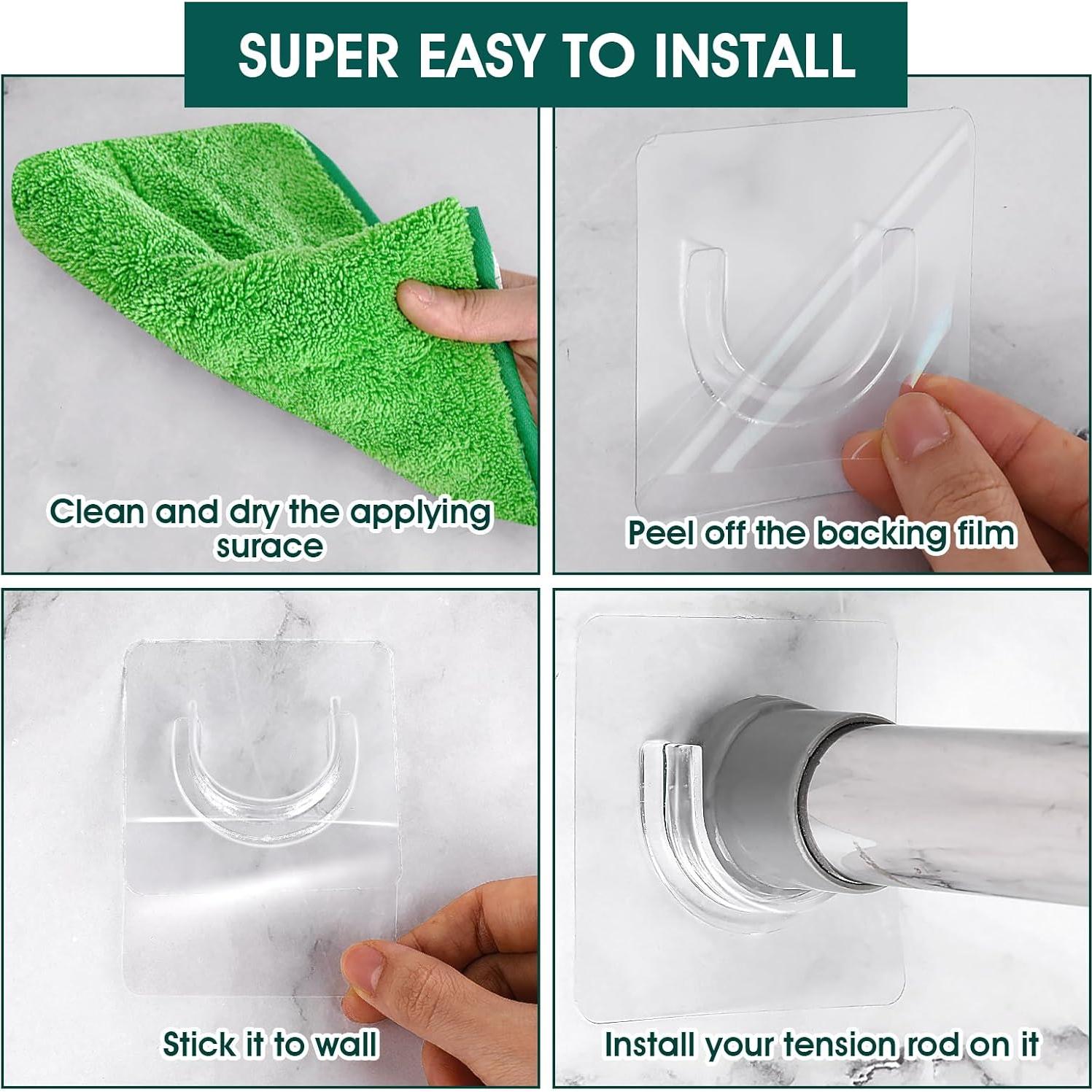 SUPER EASY TO INSTALL

Clean and dry the applying surace

Peel off the backing film

Stick it to wall

Install your tension rod on it