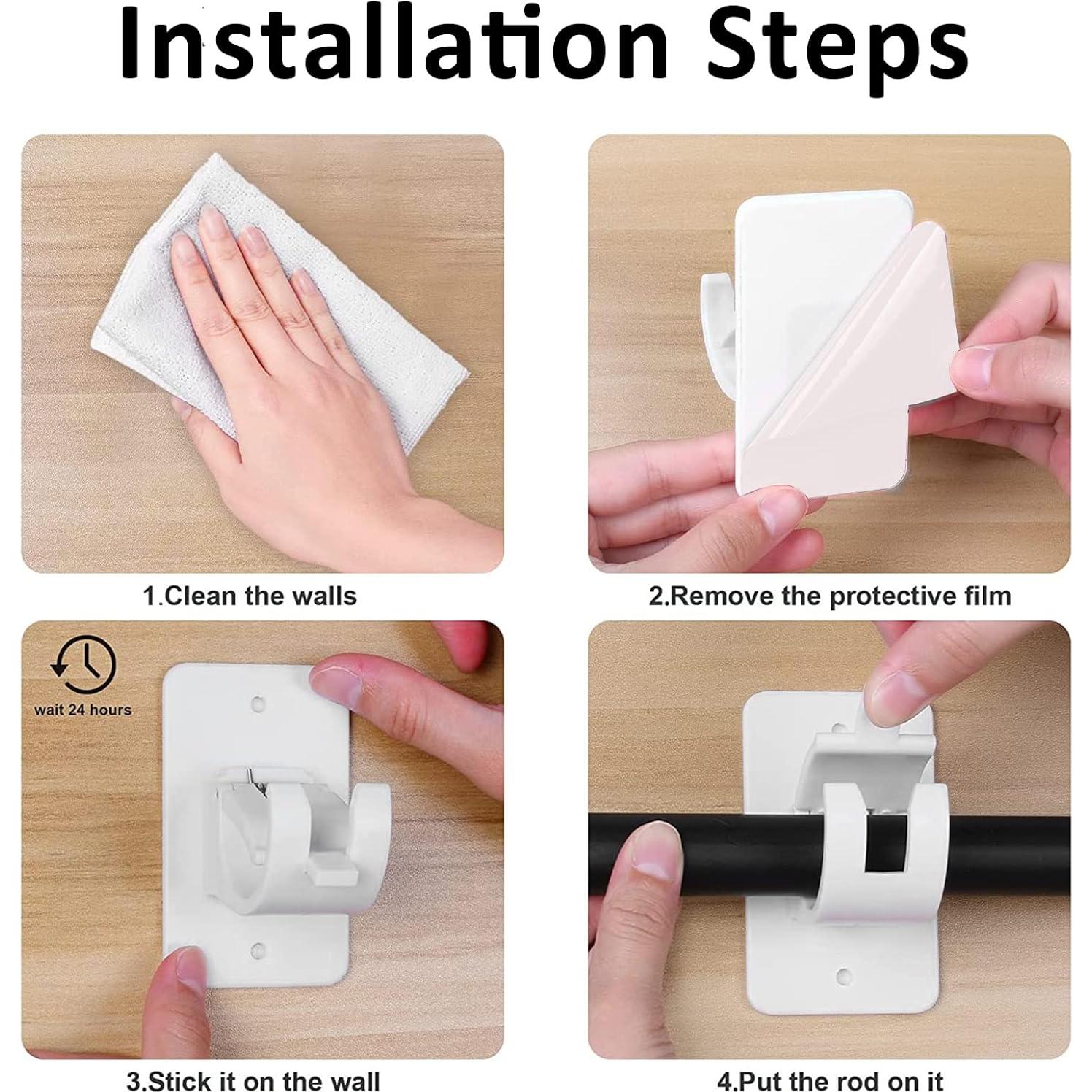 Installation Steps

1.Clean the walls

2.Remove the protective film

wait 24 hours

3.Stick it on the wall

4.Put the rod on it