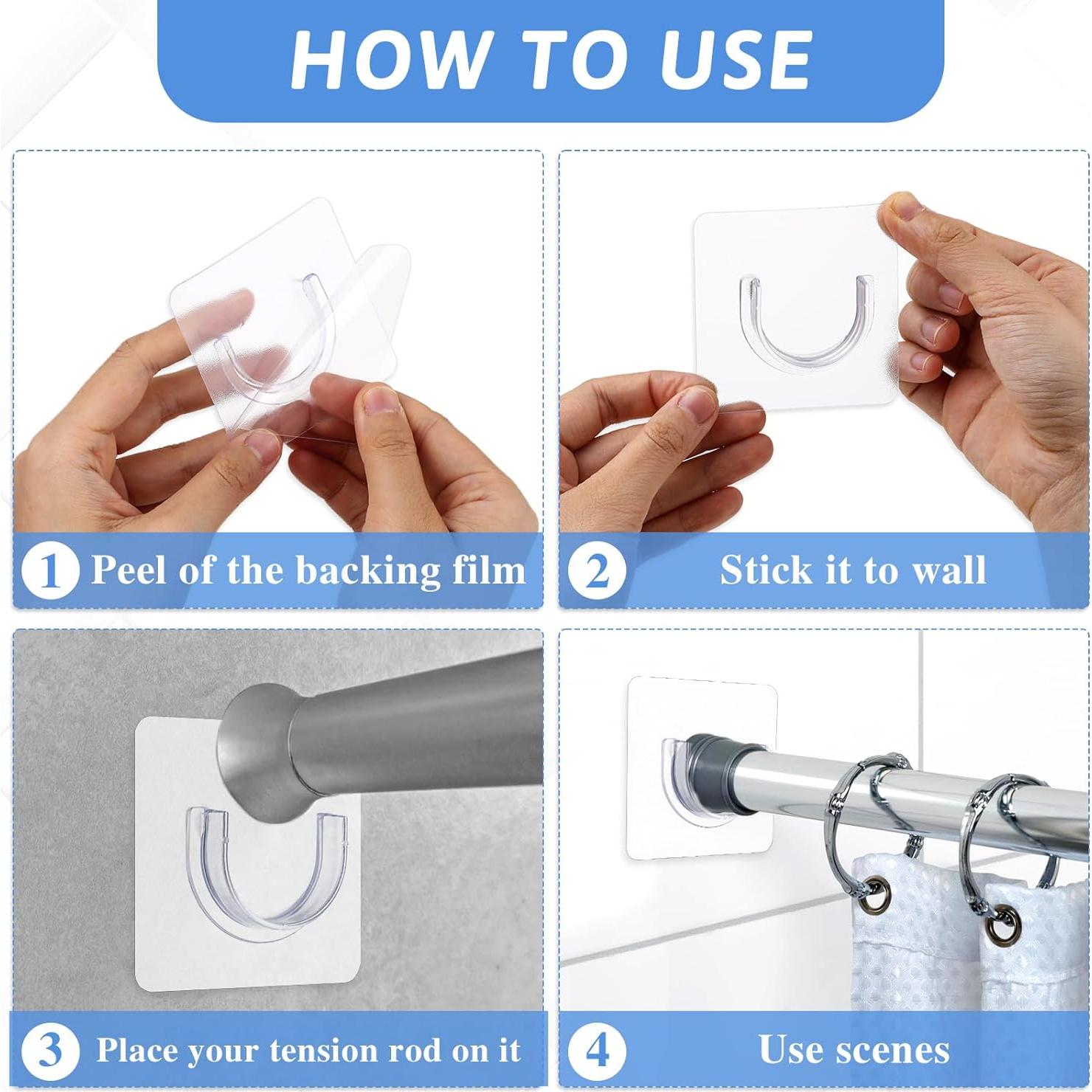 HOW TO USE

1 Peel of the backing film

2 Stick it to wall

3 Place your tension rod on it

4 Use scenes