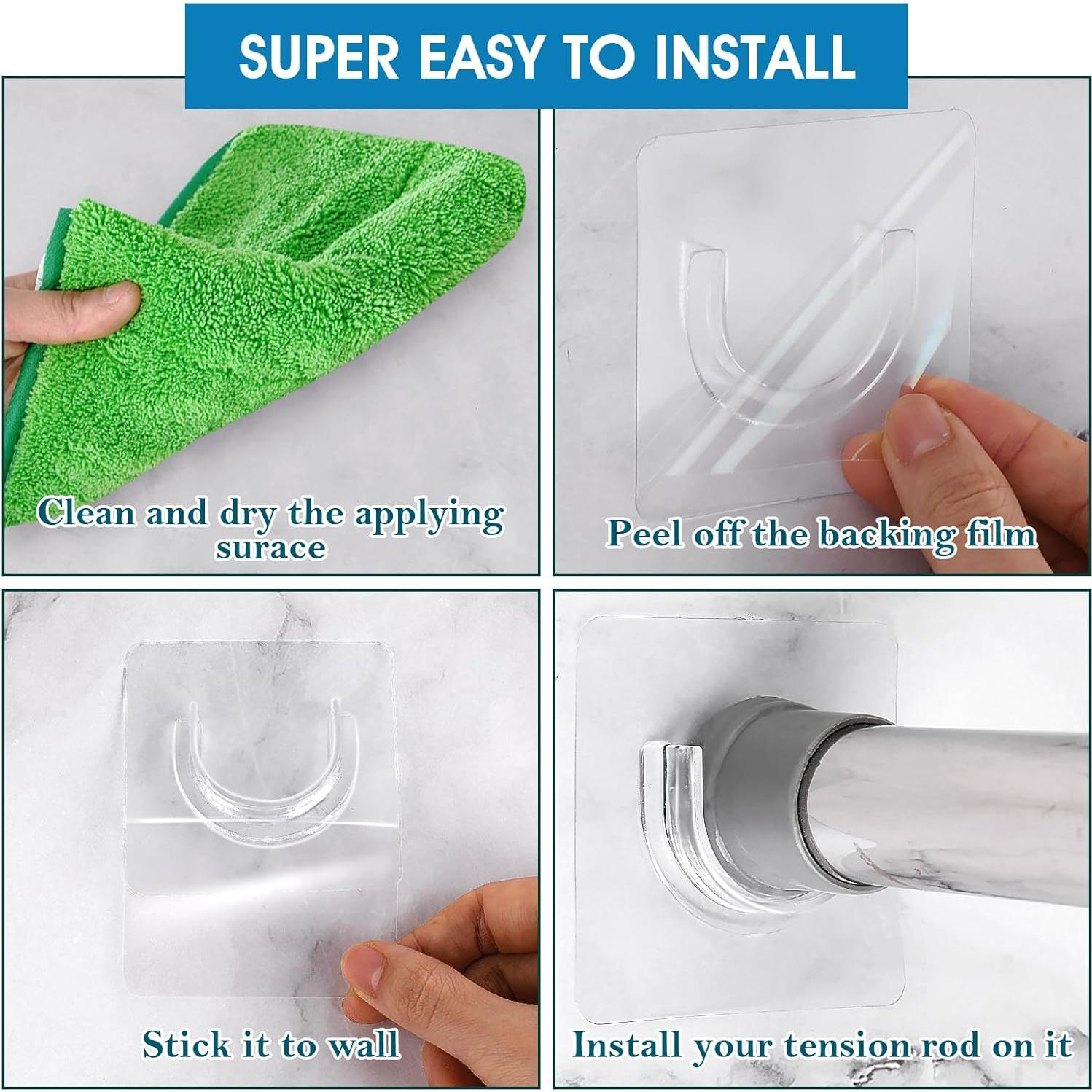 SUPER EASY TO INSTALL

Clean and dry the applying surace

Peel off the backing film

Stick it to wall

Install your tension rod on it