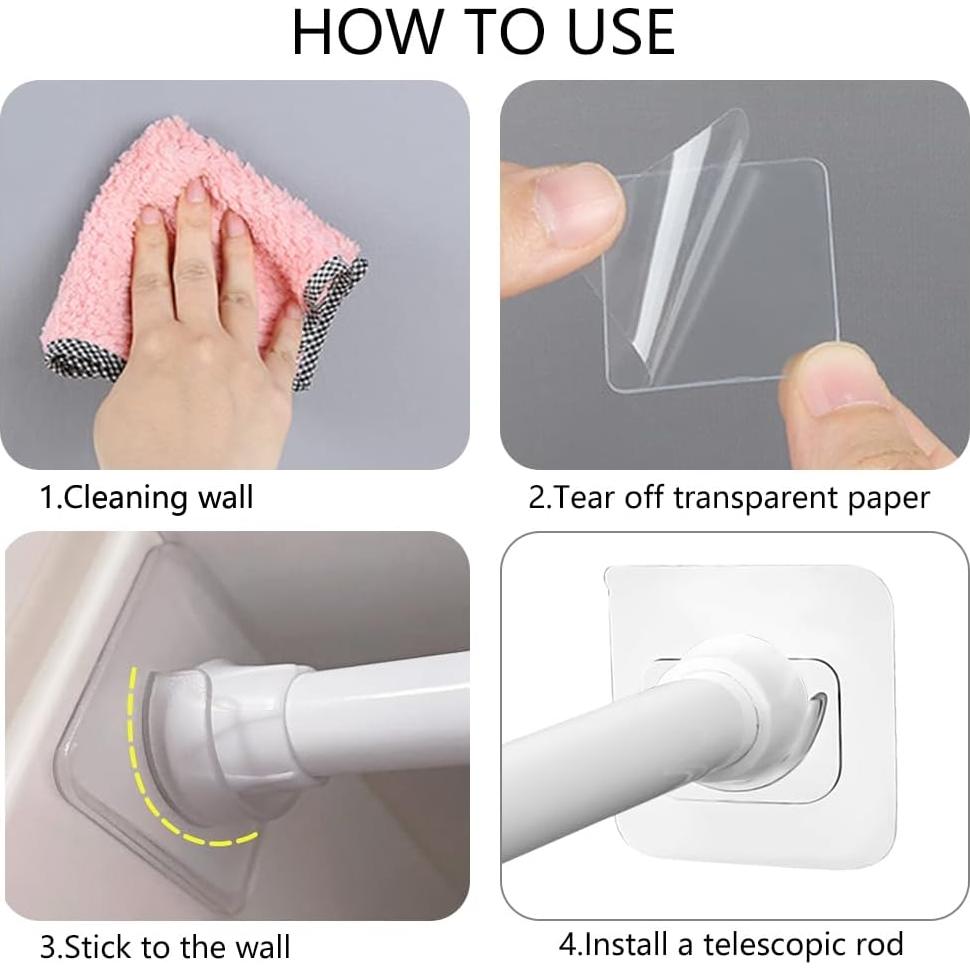 HOW TO USE

1.Cleaning wall

2.Tear off transparent paper

3.Stick to the wall

4.Install a telescopic rod