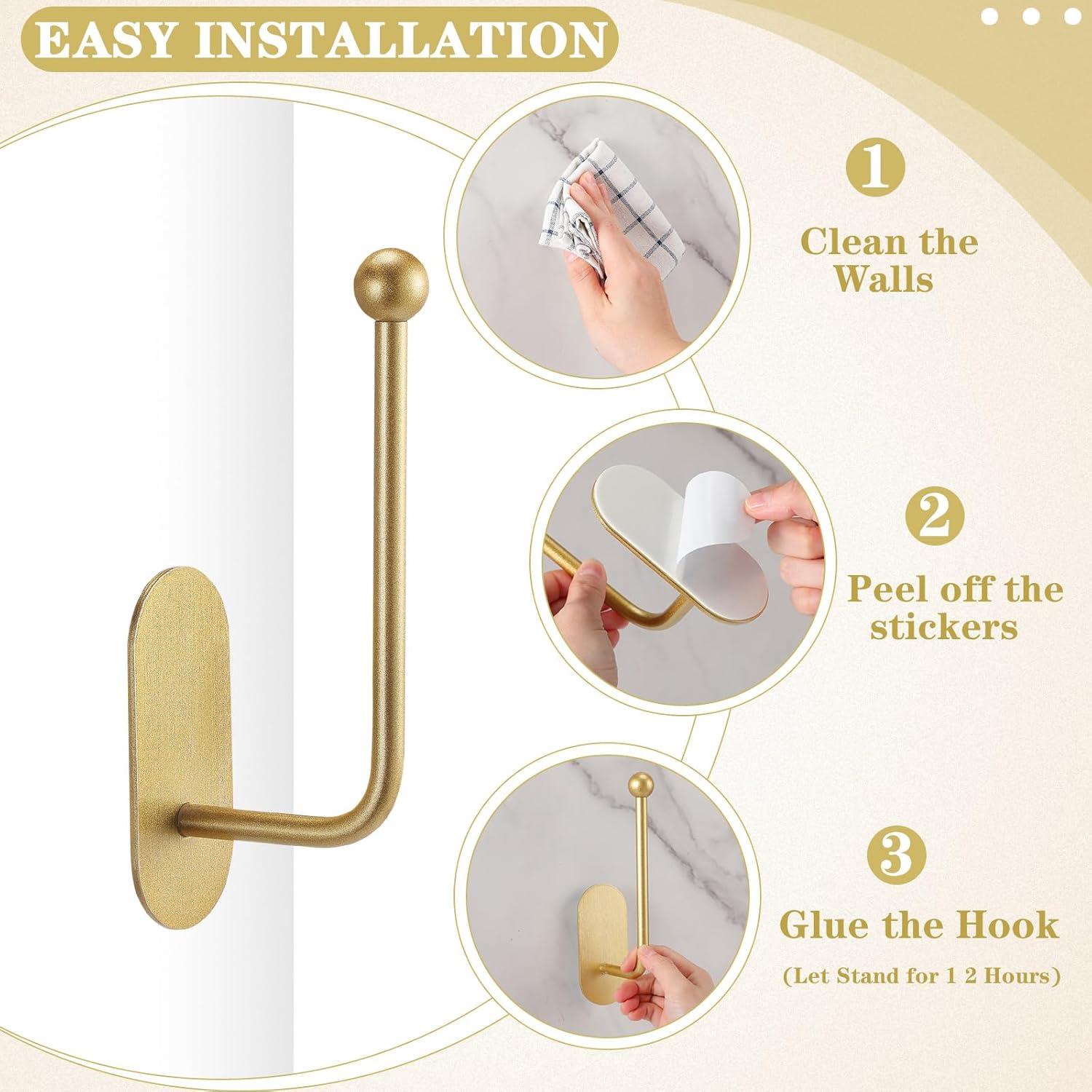 EASY INSTALLATION

1

Clean the Walls

2

Peel off the stickers

3

Glue the Hook

(Let Stand for 1 2 Hours)