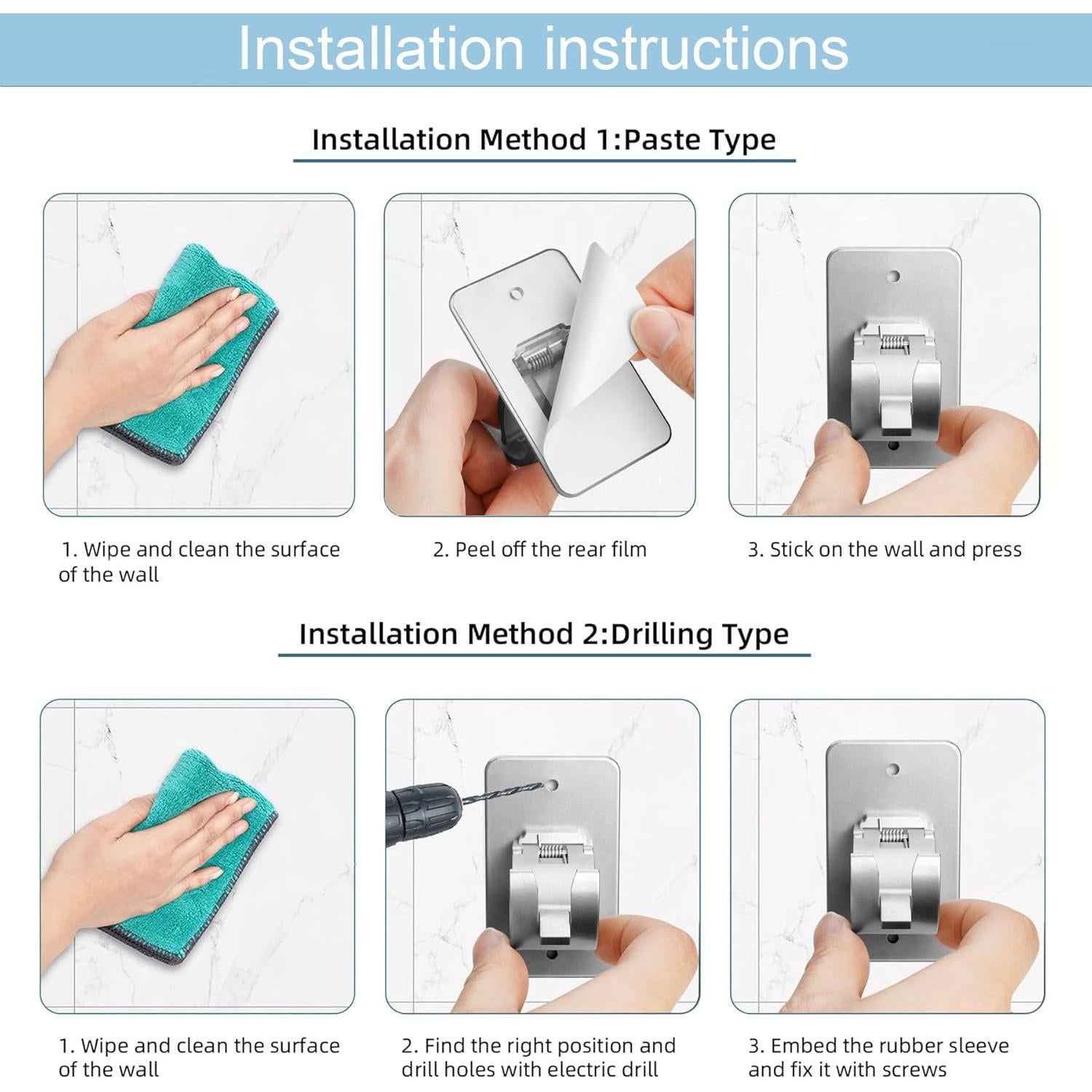 Installation instructions

Installation Method 1:Paste Type

1. Wipe and clean the surface of the wall

2. Peel off the rear film

3. Stick on the wall and press

Installation Method 2:Drilling Type

1. Wipe and clean the surface of the wall

2. Find the right position and drill holes with electric drill

3. Embed the rubber sleeve and fix it with screws