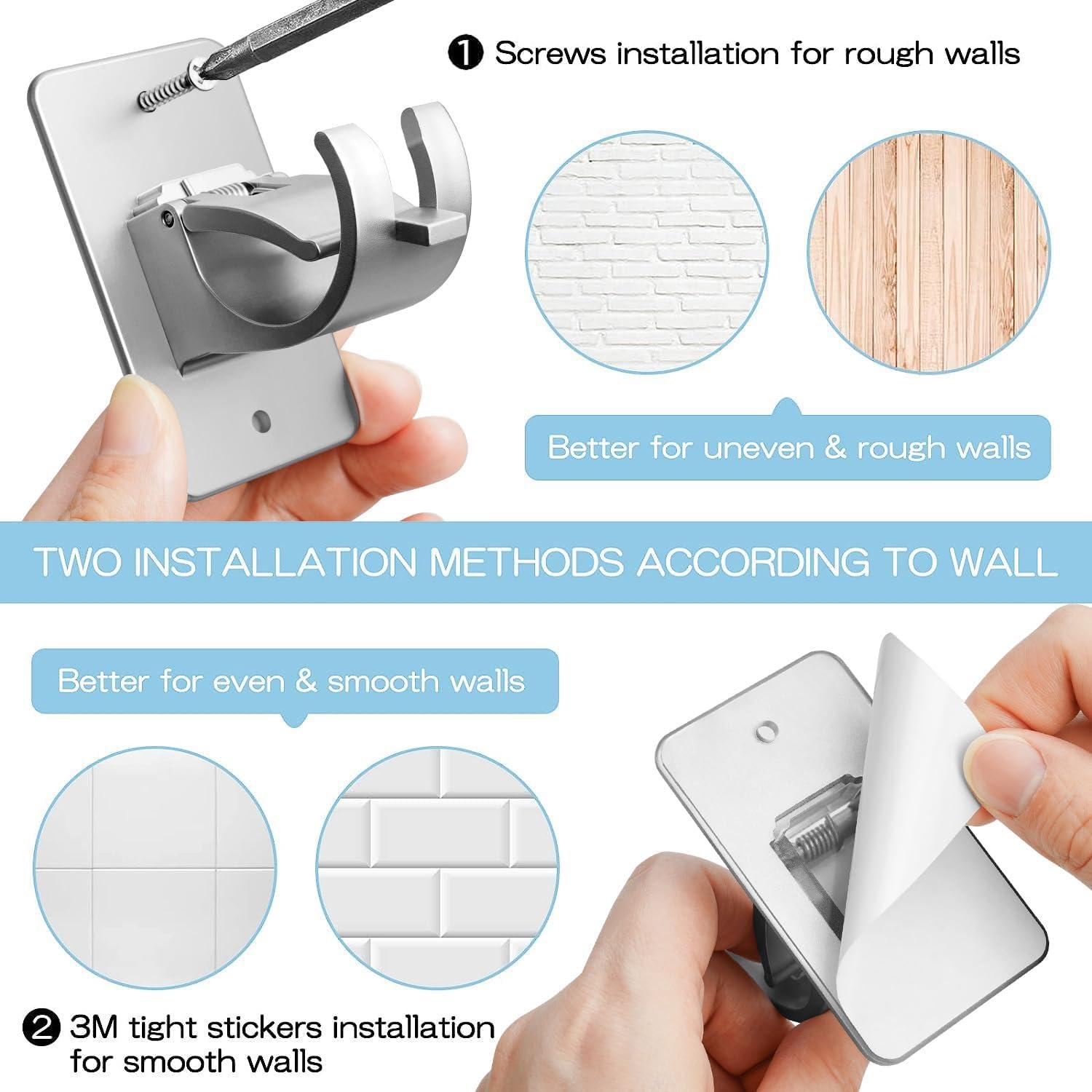 ❶ Screws installation for rough walls

Better for uneven & rough walls

TWO INSTALLATION METHODS ACCORDING TO WALL

Better for even & smooth walls

❷ 3M tight stickers installation for smooth walls