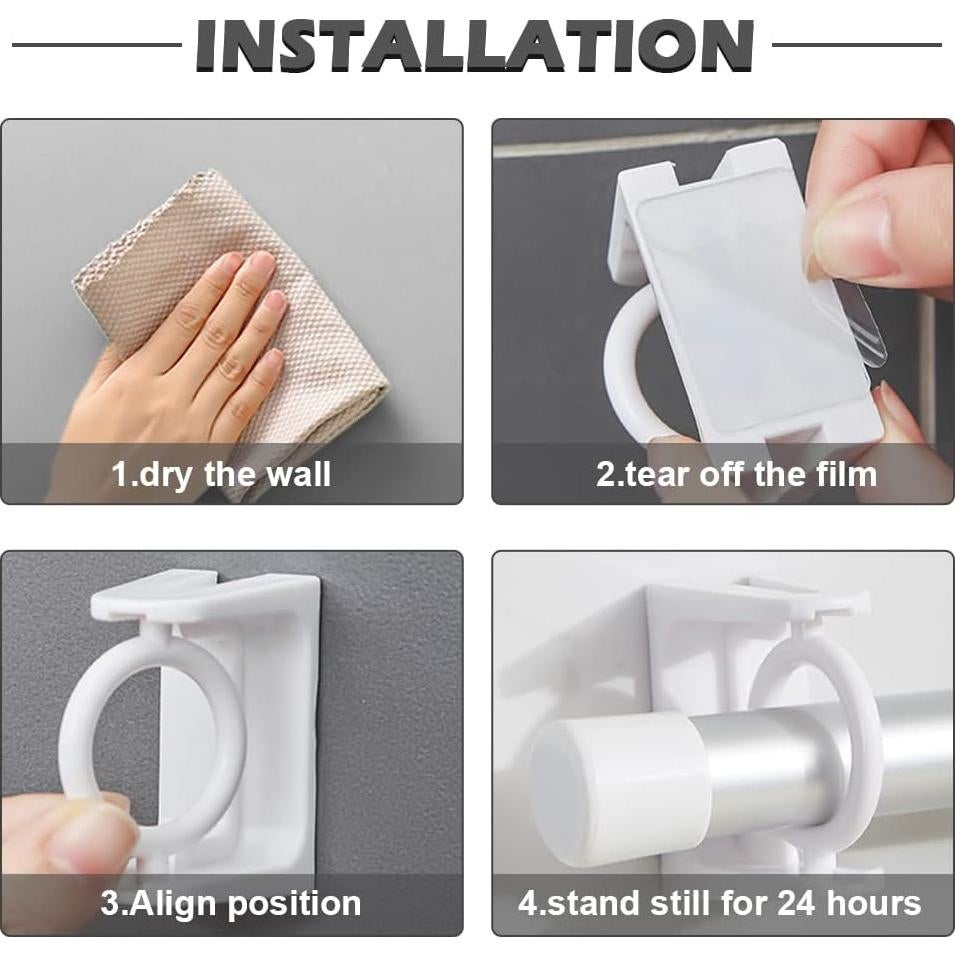 INSTALLATION

1.dry the wall

2.tear off the film

3.Align position

4.stand still for 24 hours