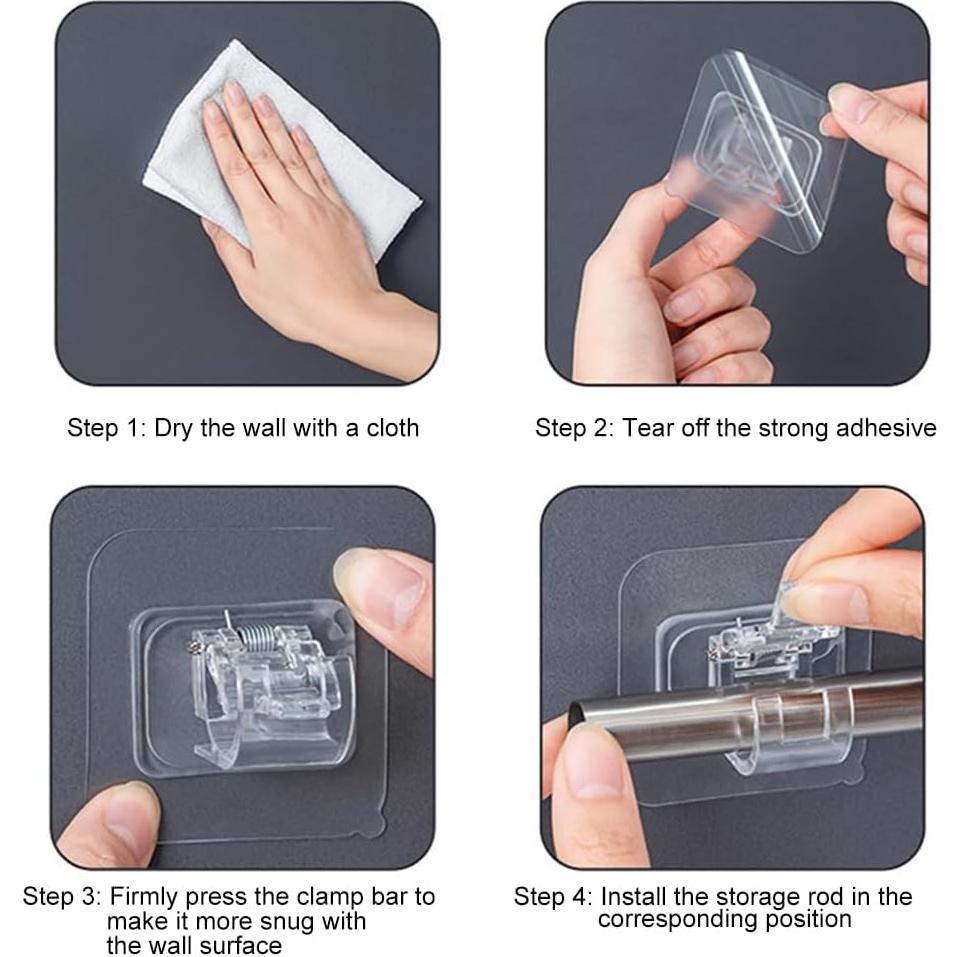 Step 1: Dry the wall with a cloth

Step 2: Tear off the strong adhesive

Step 3: Firmly press the clamp bar to make it more snug with the wall surface

Step 4: Install the storage rod in the corresponding position