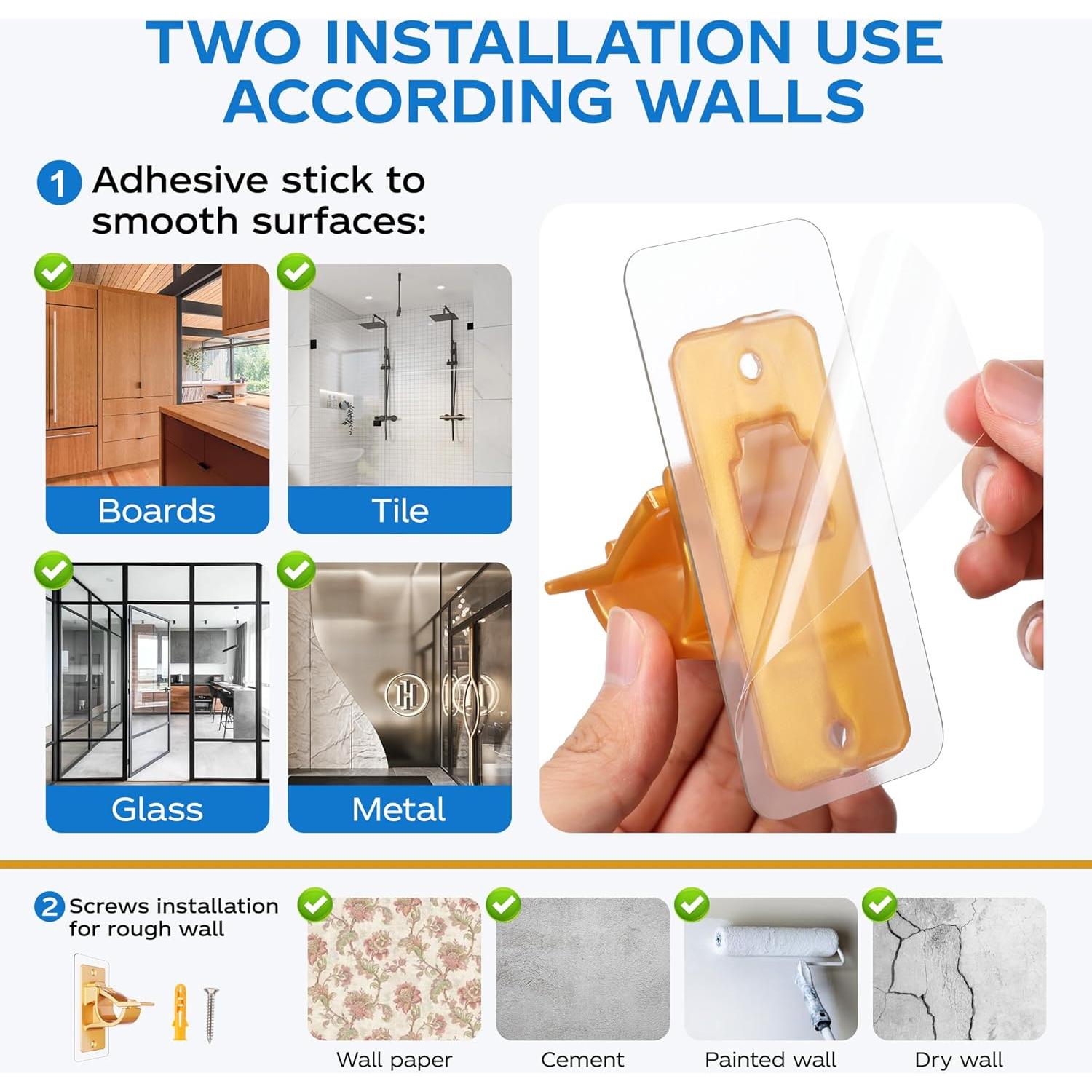 TWO INSTALLATION USE ACCORDING WALLS

1 Adhesive stick to smooth surfaces:

Boards

Tile

Glass

Metal

2 Screws installation for rough wall

Wall paper

Cement

Painted wall

Dry wall