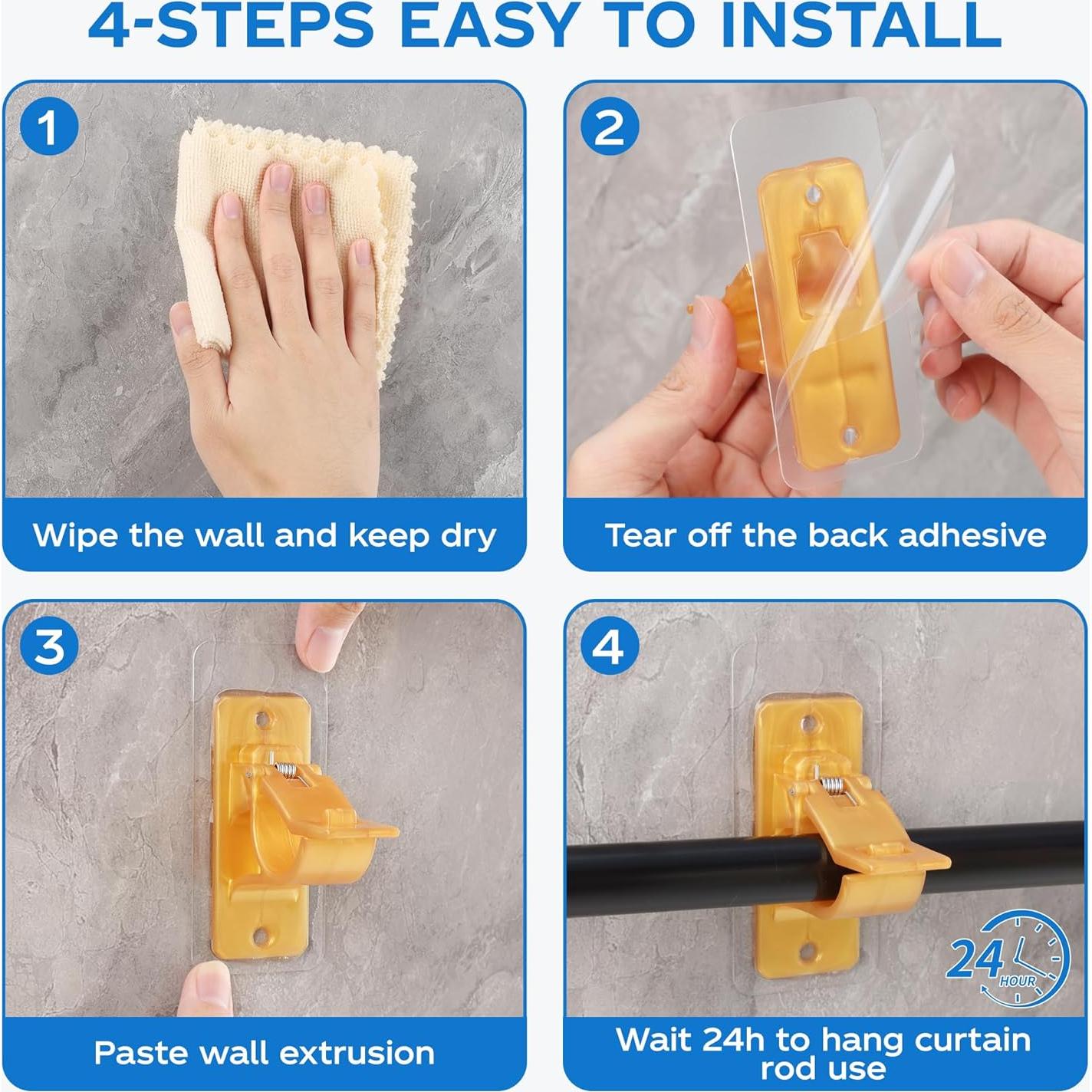 4-STEPS EASY TO INSTALL

1

Wipe the wall and keep dry

2

Tear off the back adhesive

3

Paste wall extrusion

4

24 HOUR

Wait 24h to hang curtain rod use