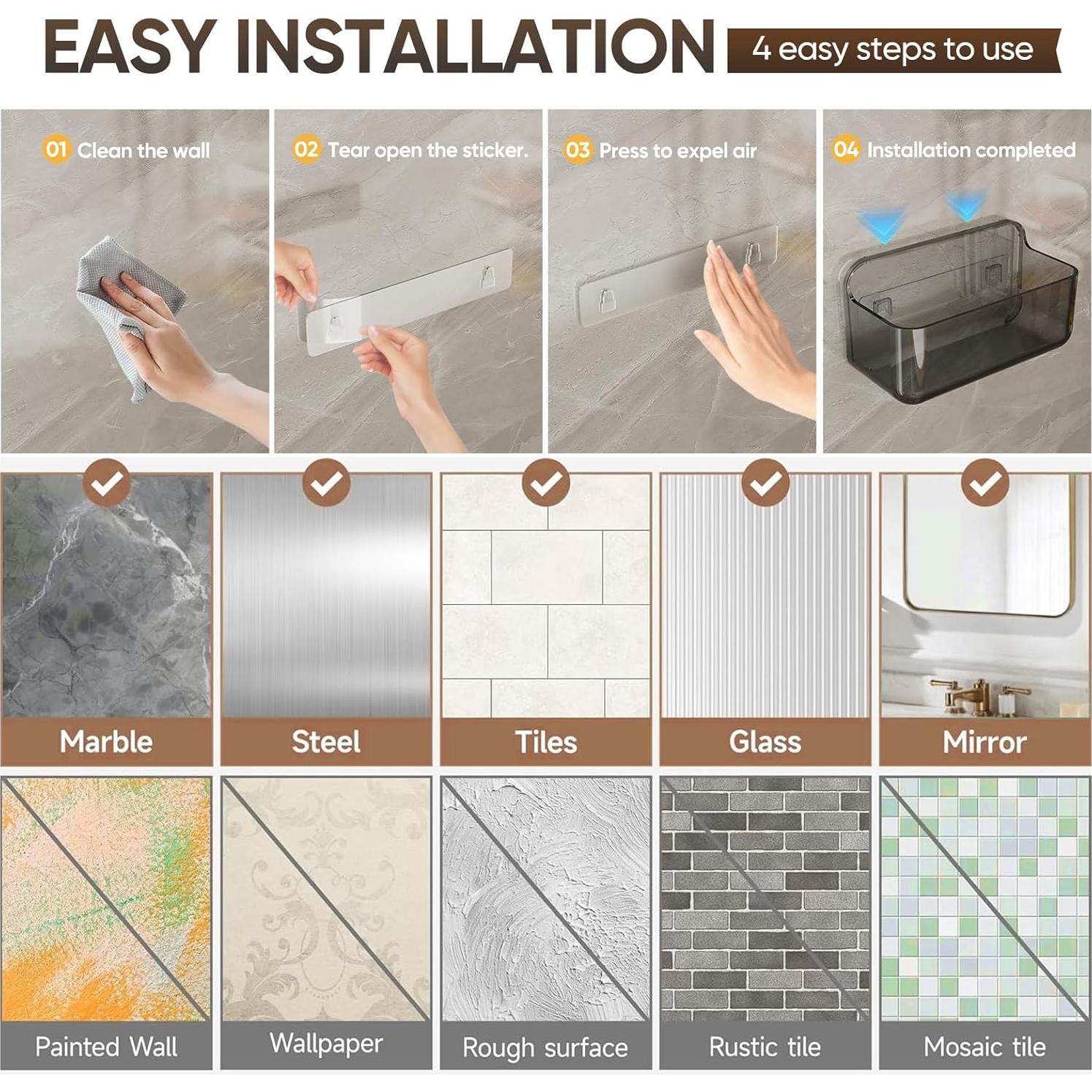 EASY INSTALLATION

4 easy steps to use

01 Clean the wall

02 Tear open the sticker.

03 Press to expel air

04 Installation completed

Marble

Steel

Tiles

Glass

Mirror

Painted Wall

Wallpaper

Rough surface

Rustic tile

Mosaic tile