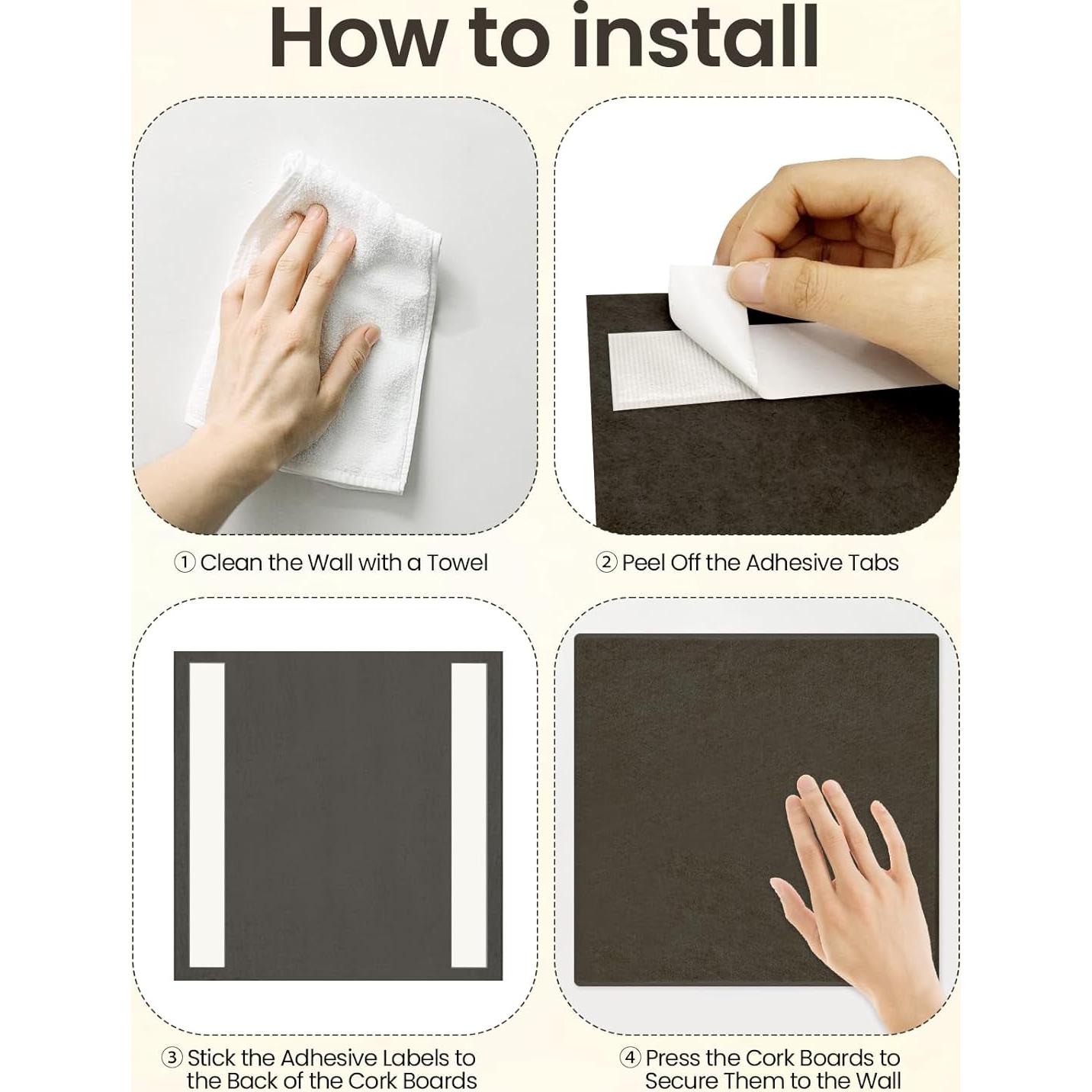 How to install

① Clean the Wall with a Towel

② Peel Off the Adhesive Tabs

③ Stick the Adhesive Labels to the Back of the Cork Boards

④ Press the Cork Boards to Secure Them to the Wall