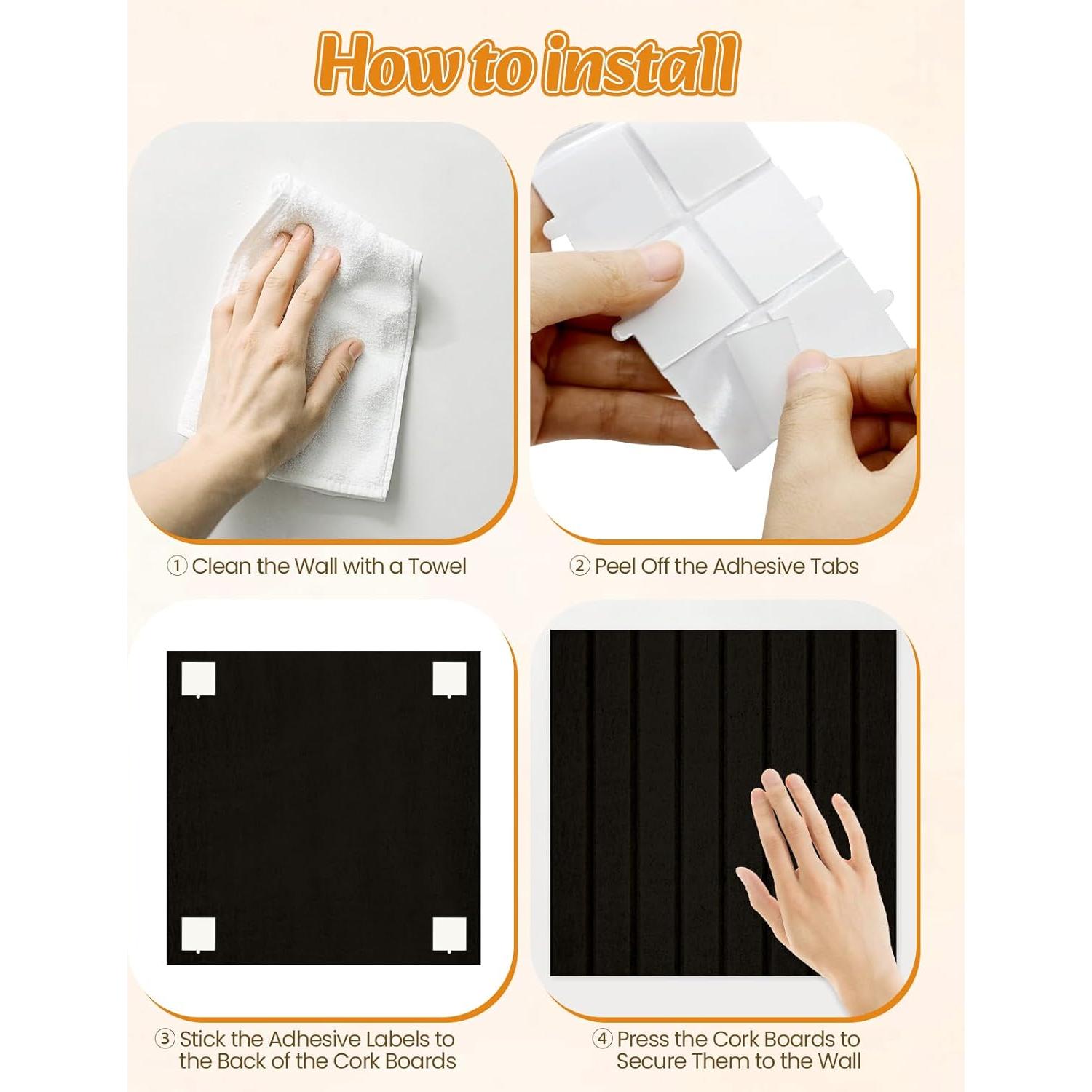 How to install

① Clean the Wall with a Towel

② Peel Off the Adhesive Tabs

③ Stick the Adhesive Labels to the Back of the Cork Boards

④ Press the Cork Boards to Secure Them to the Wall