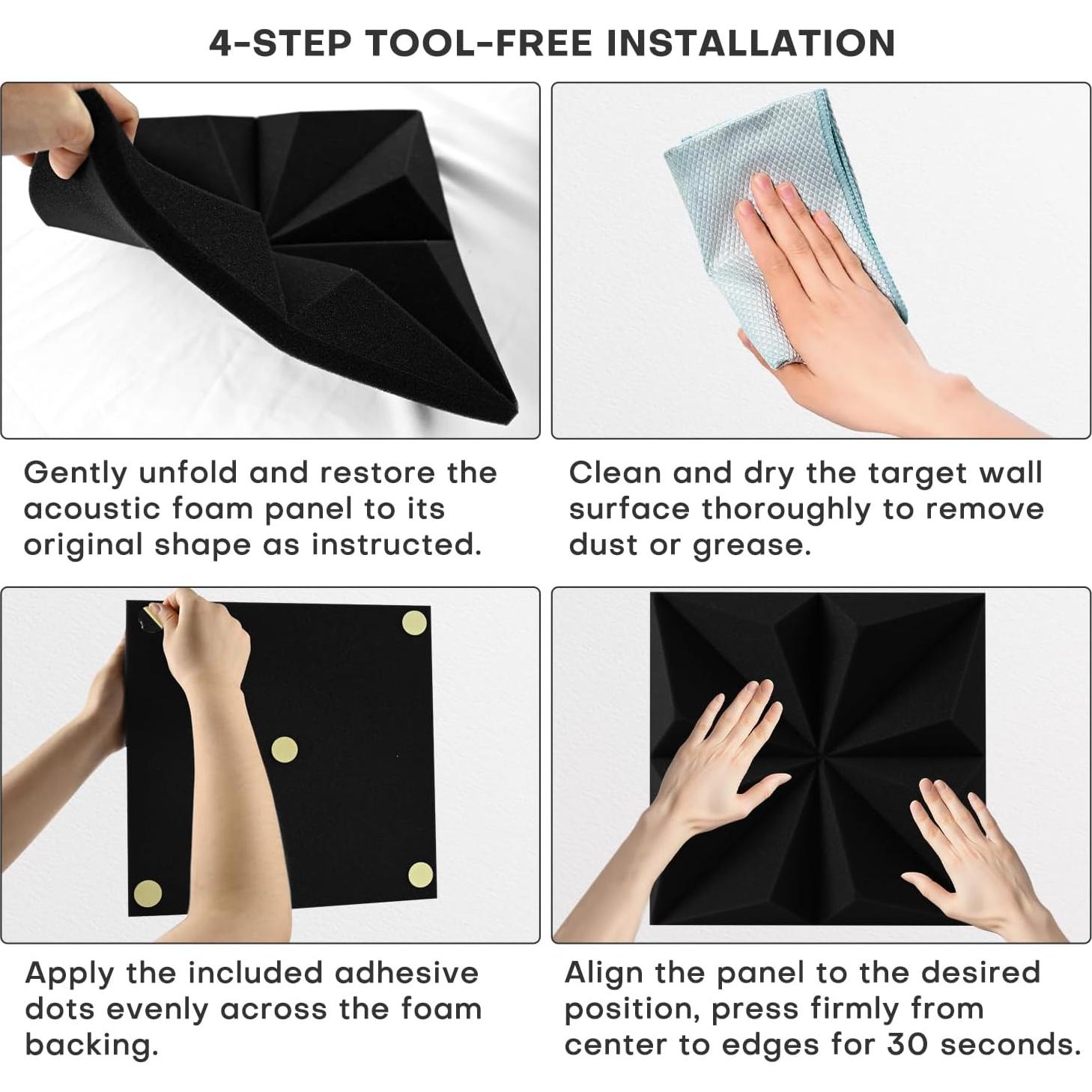 4-STEP TOOL-FREE INSTALLATION

Gently unfold and restore the acoustic foam panel to its original shape as instructed.

Clean and dry the target wall surface thoroughly to remove dust or grease.

Apply the included adhesive dots evenly across the foam backing.

Align the panel to the desired position, press firmly from center to edges for 30 seconds.