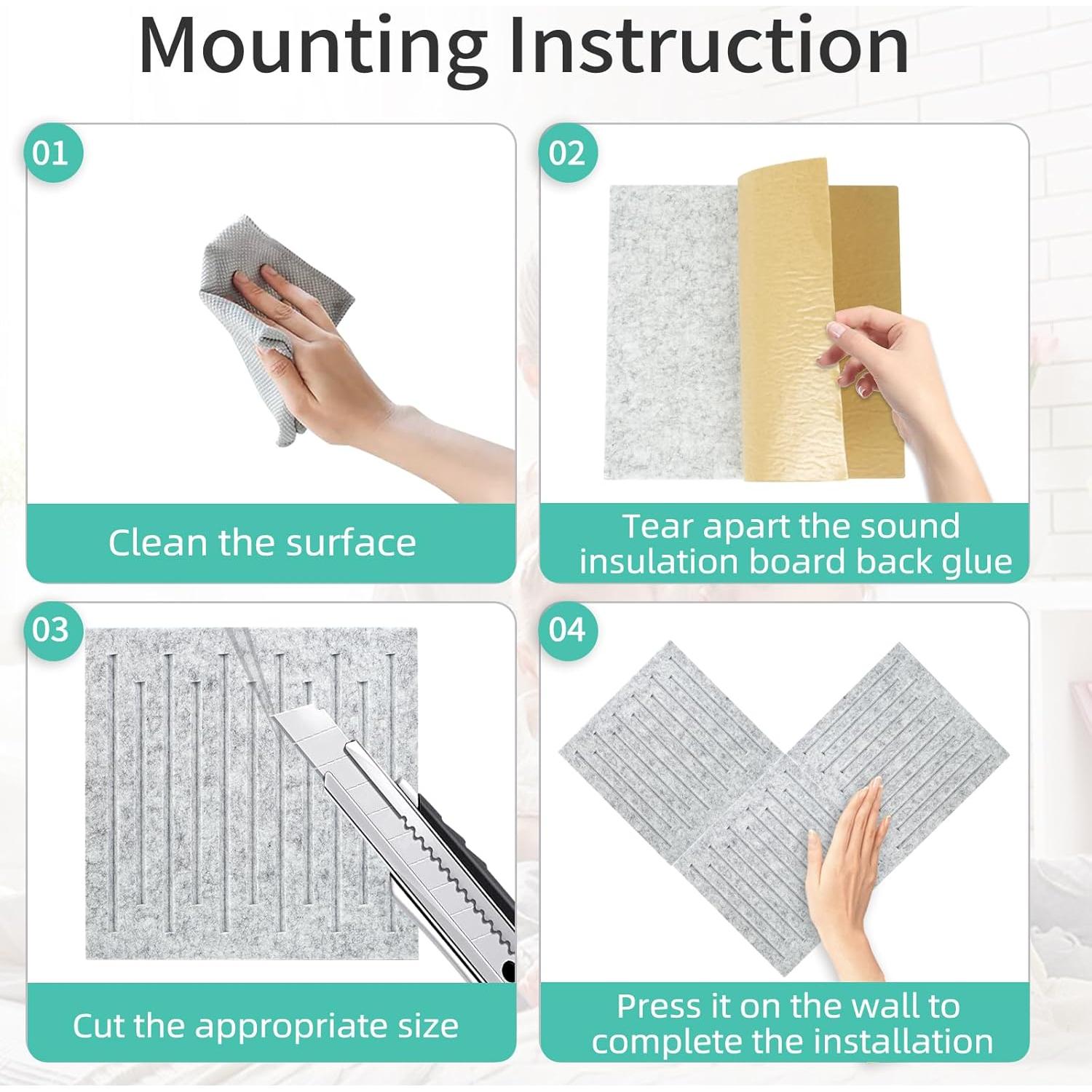 Mounting Instruction

01

Clean the surface

02

Tear apart the sound insulation board back glue

03

Cut the appropriate size

04

Press it on the wall to complete the installation