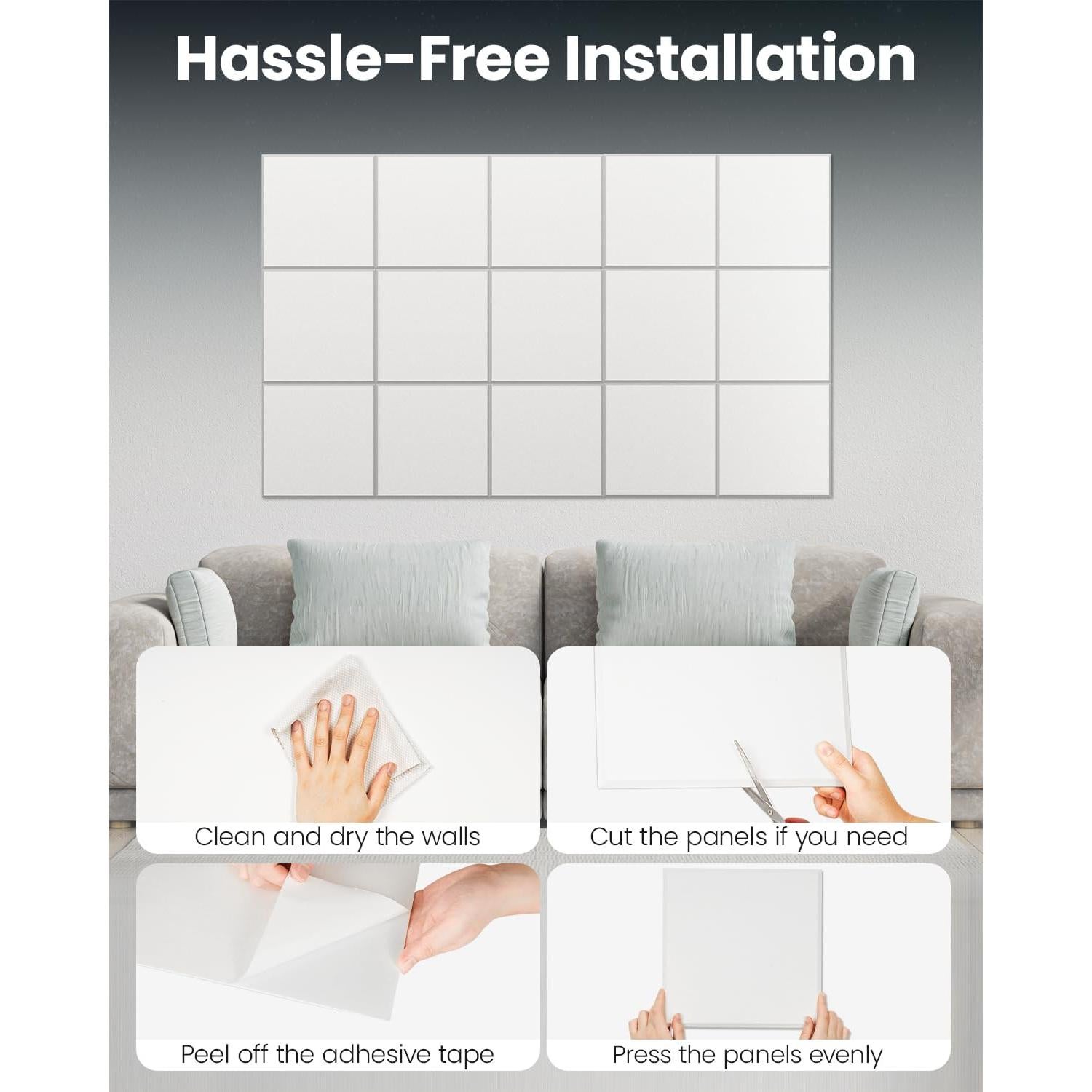 Hassle-Free Installation

Clean and dry the walls

Cut the panels if you need

Peel off the adhesive tape

Press the panels evenly